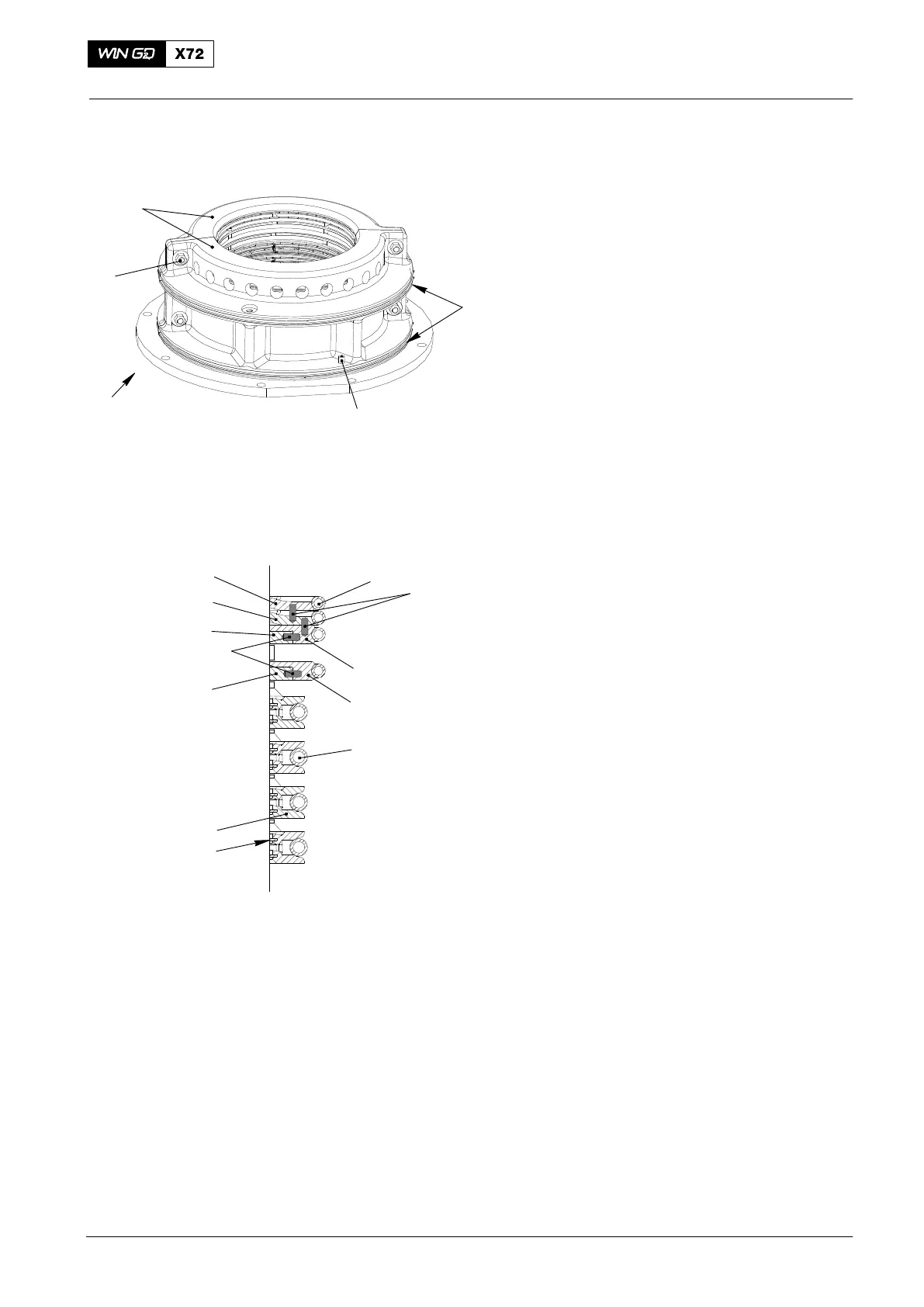 WIN GD X72