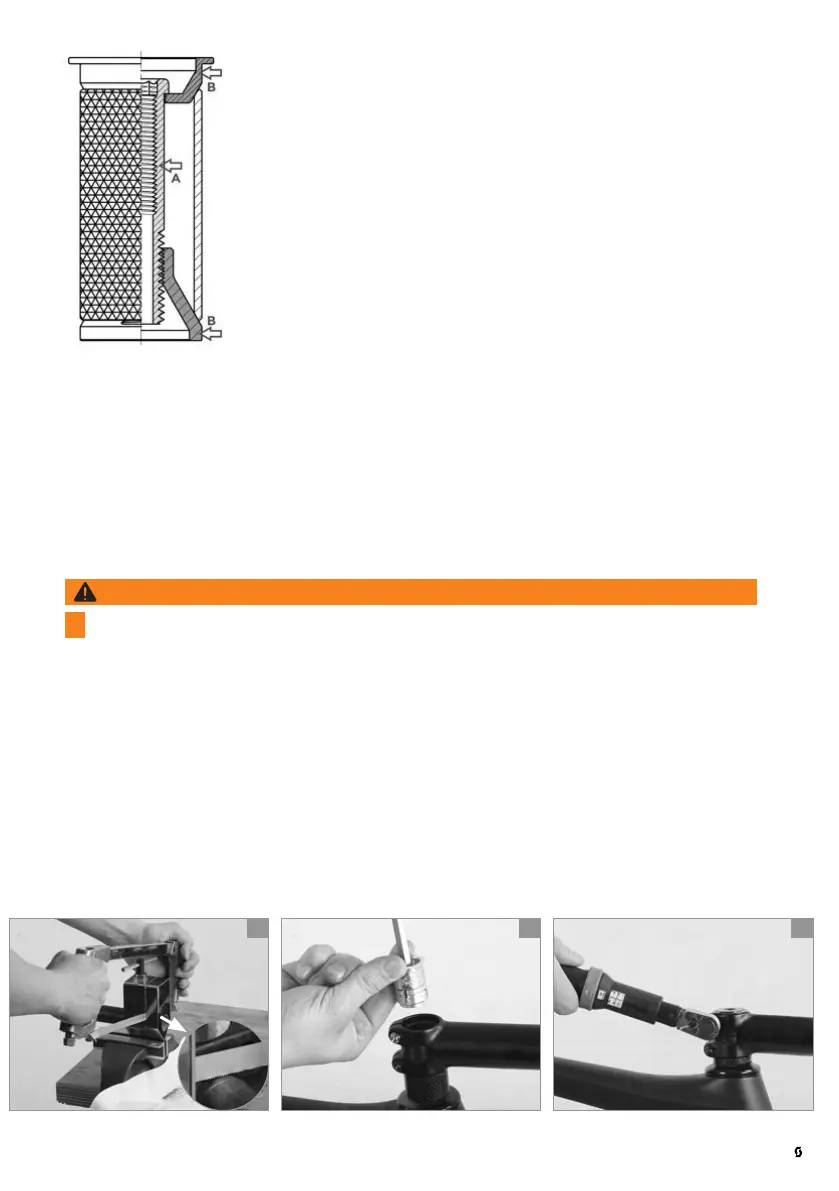 B

A

B

5