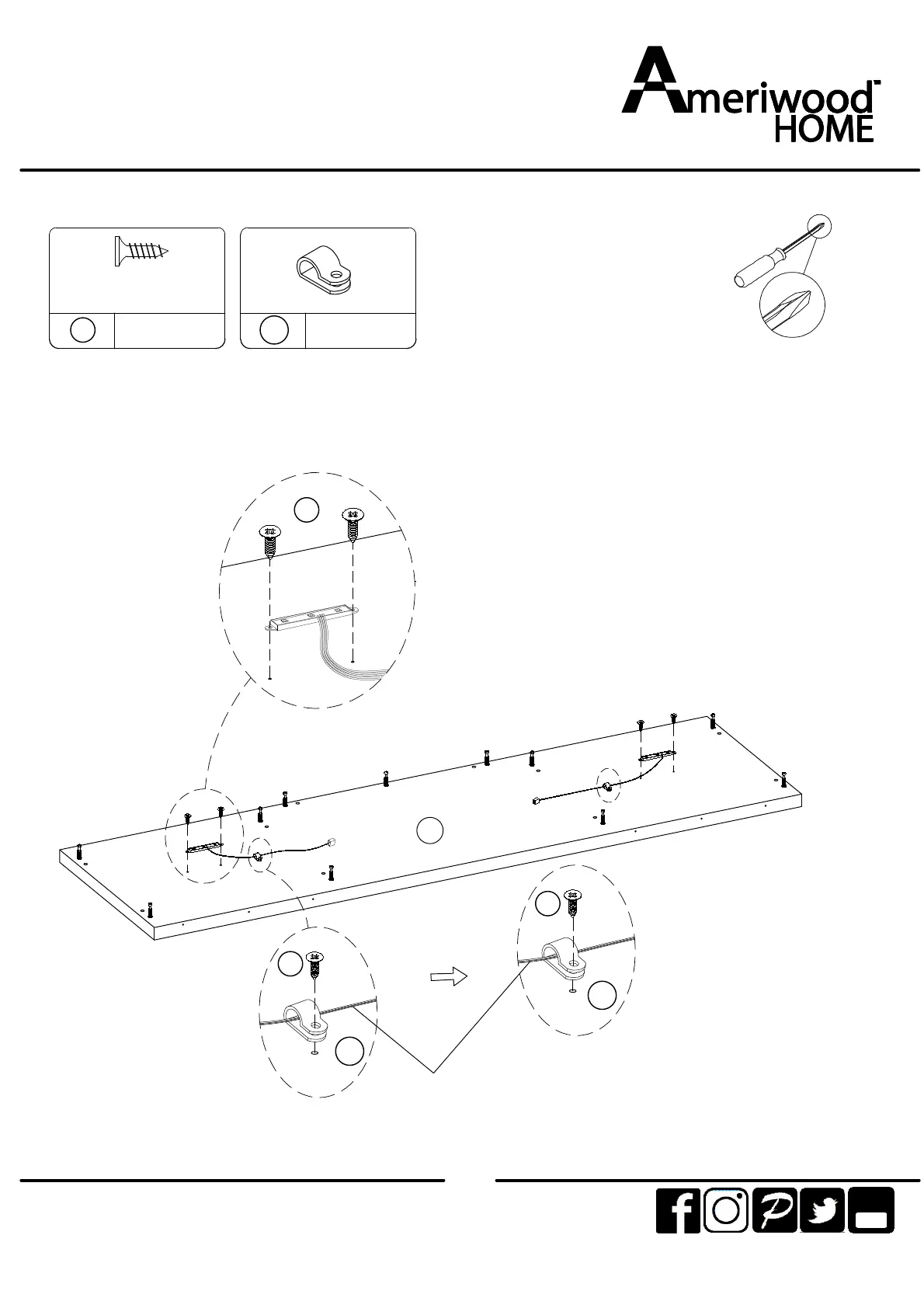 Ameriwood™
HOME