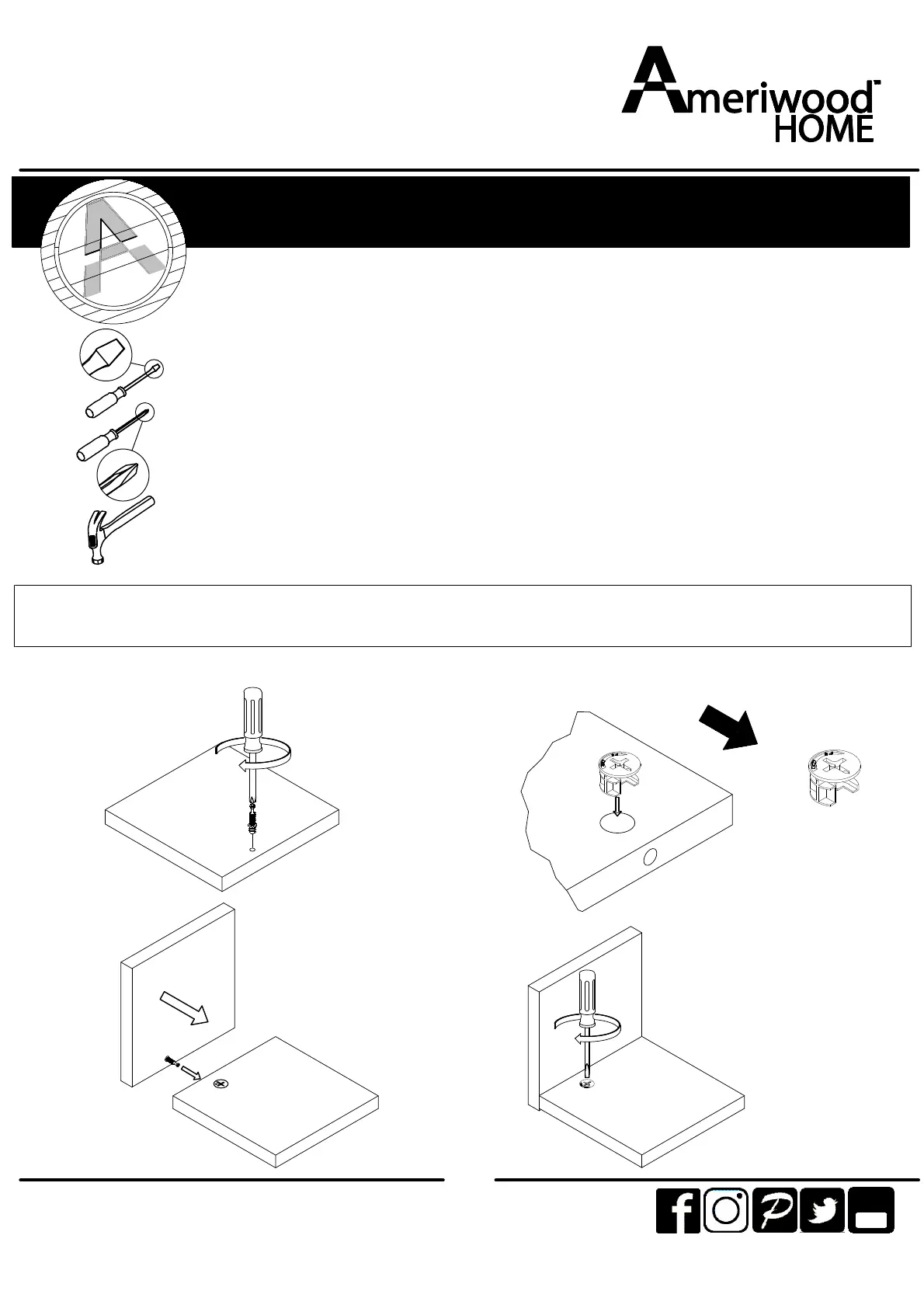 Ameriwood™
HOME