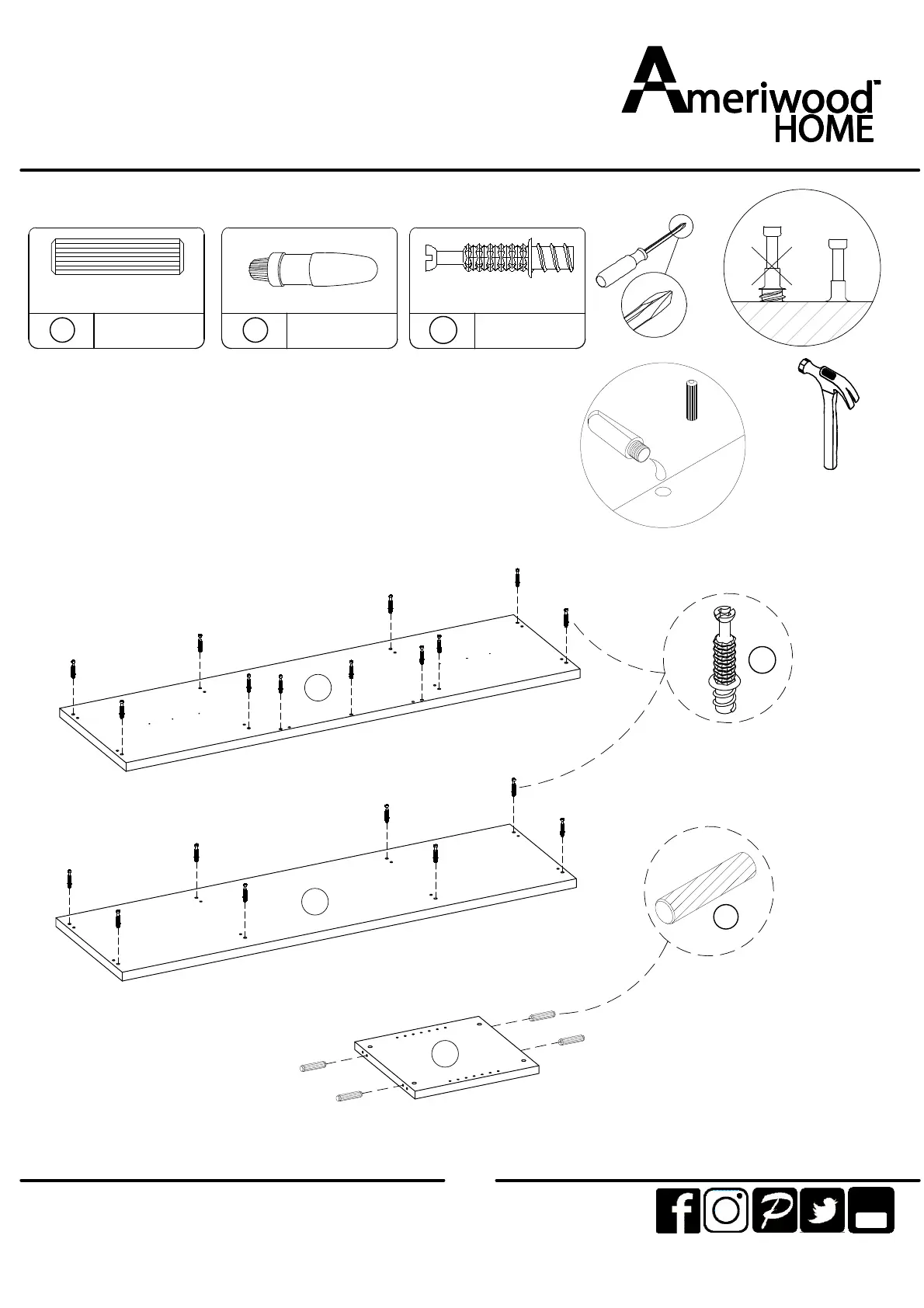 Ameriwood™
HOME