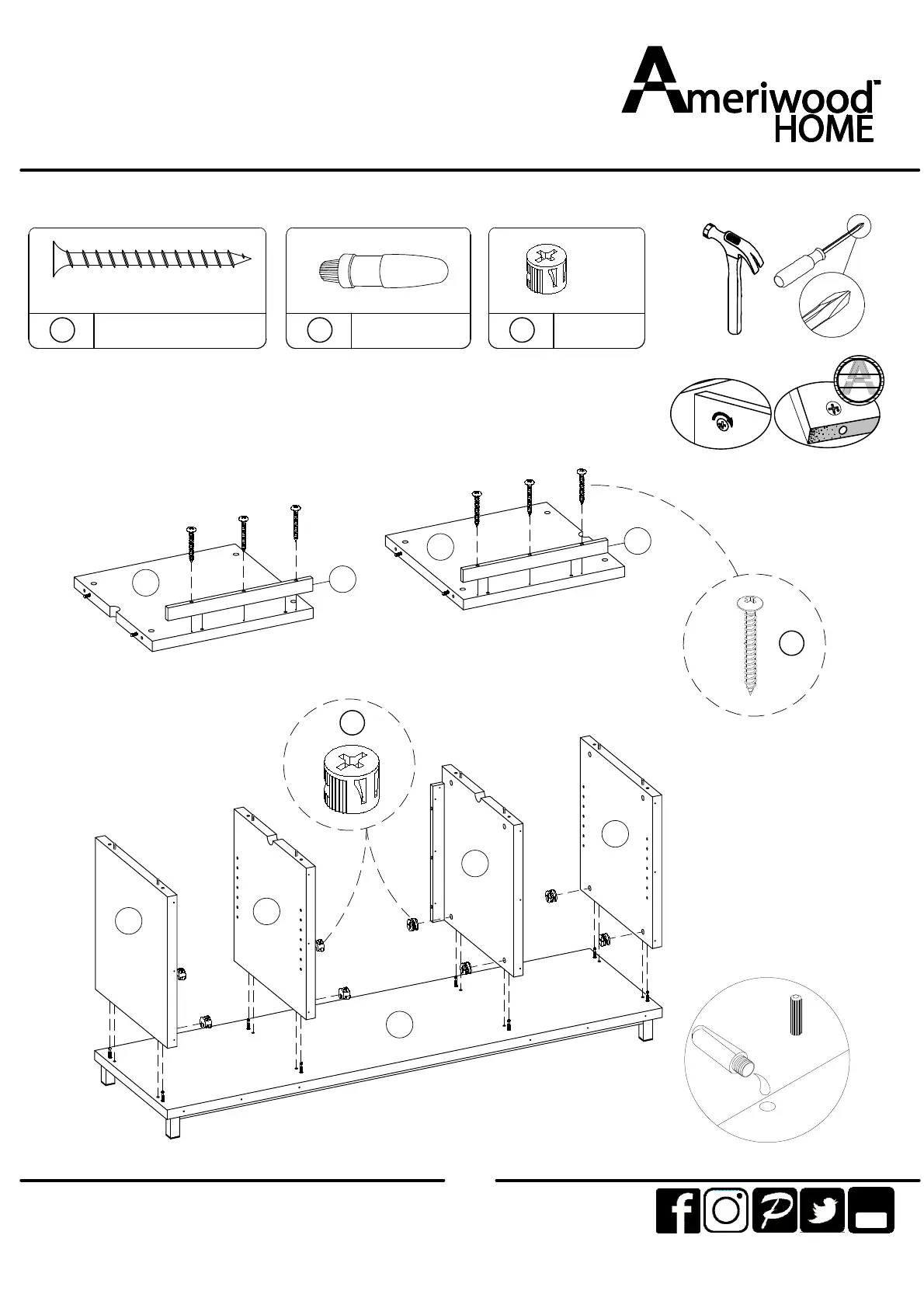 Ameriwood™ HOME