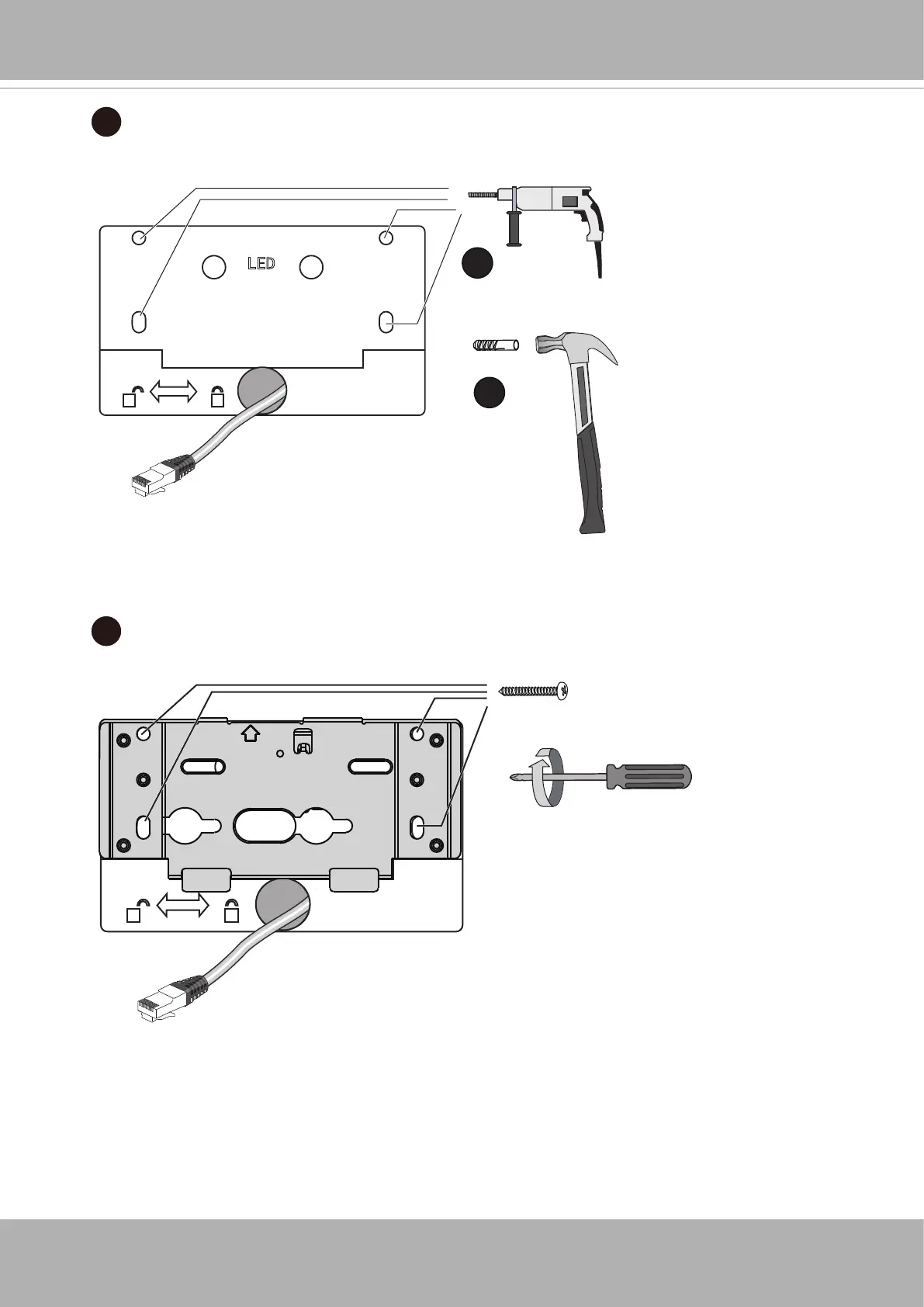 LED