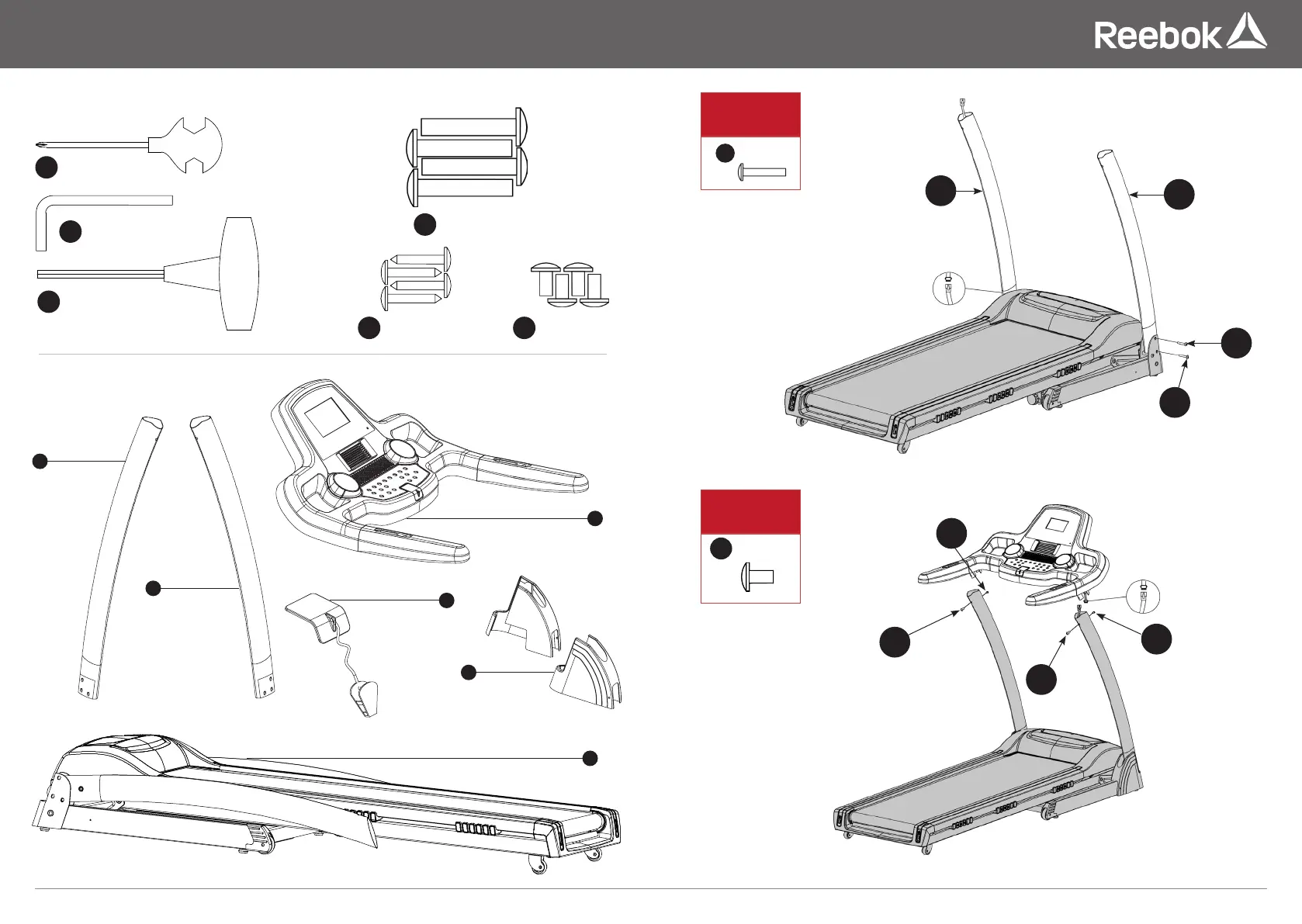 Reebok