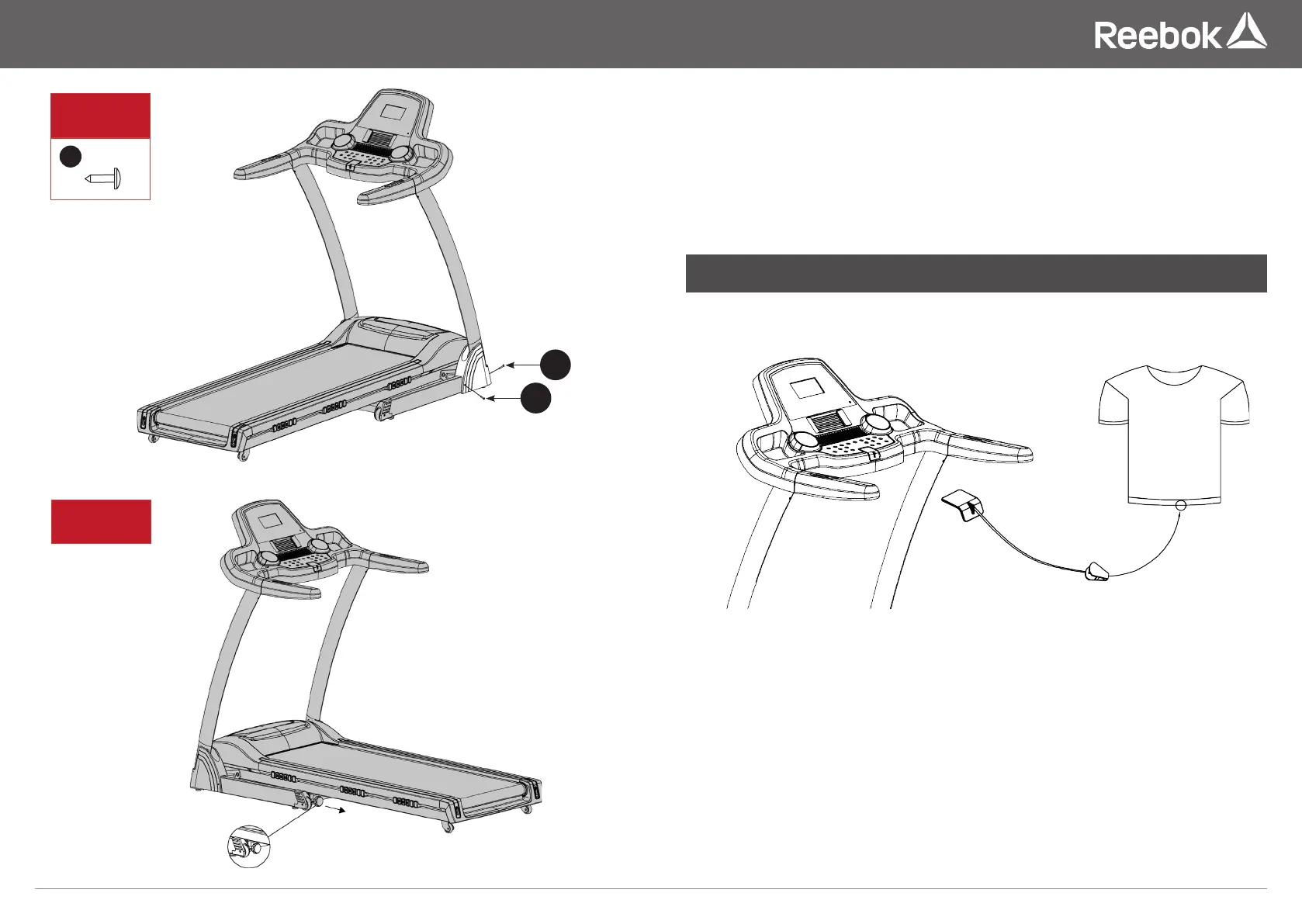 Reebok