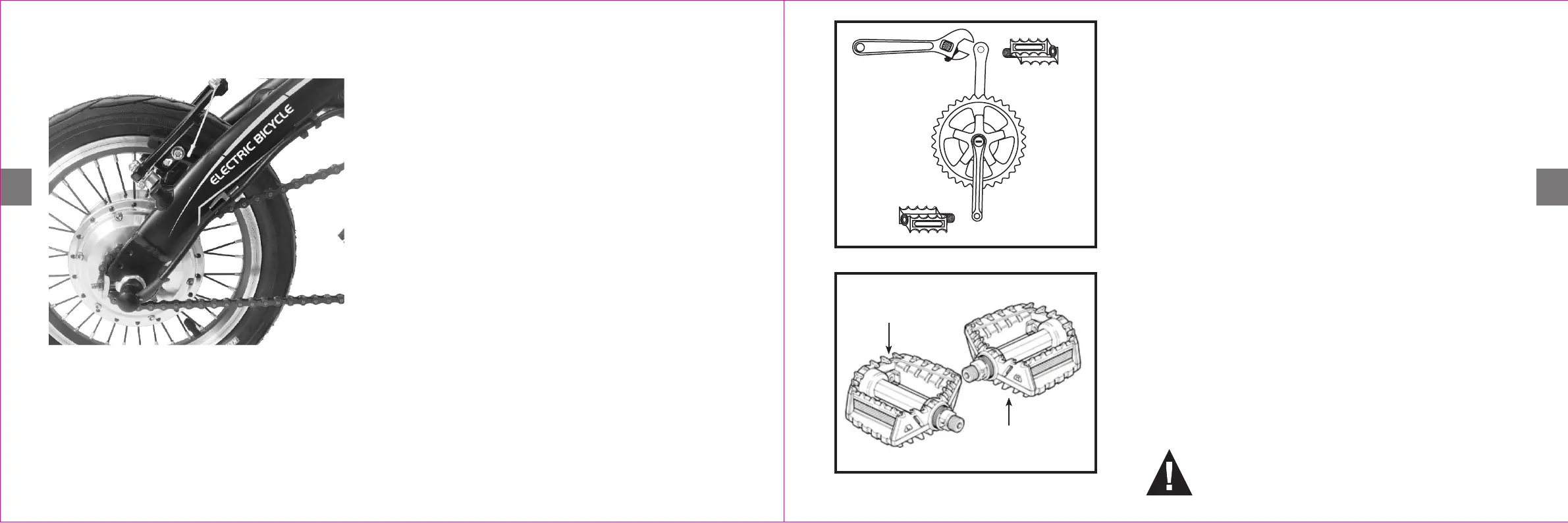 ELECTRIC BICYCLE