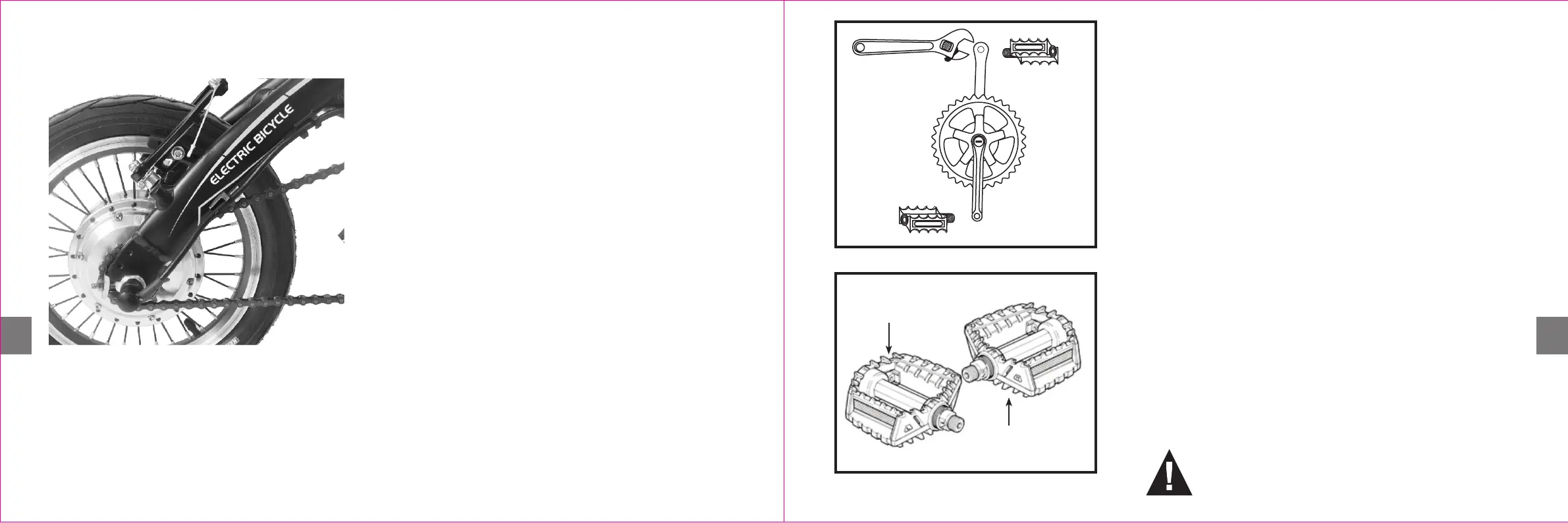 ELECTRIC BICYCLE