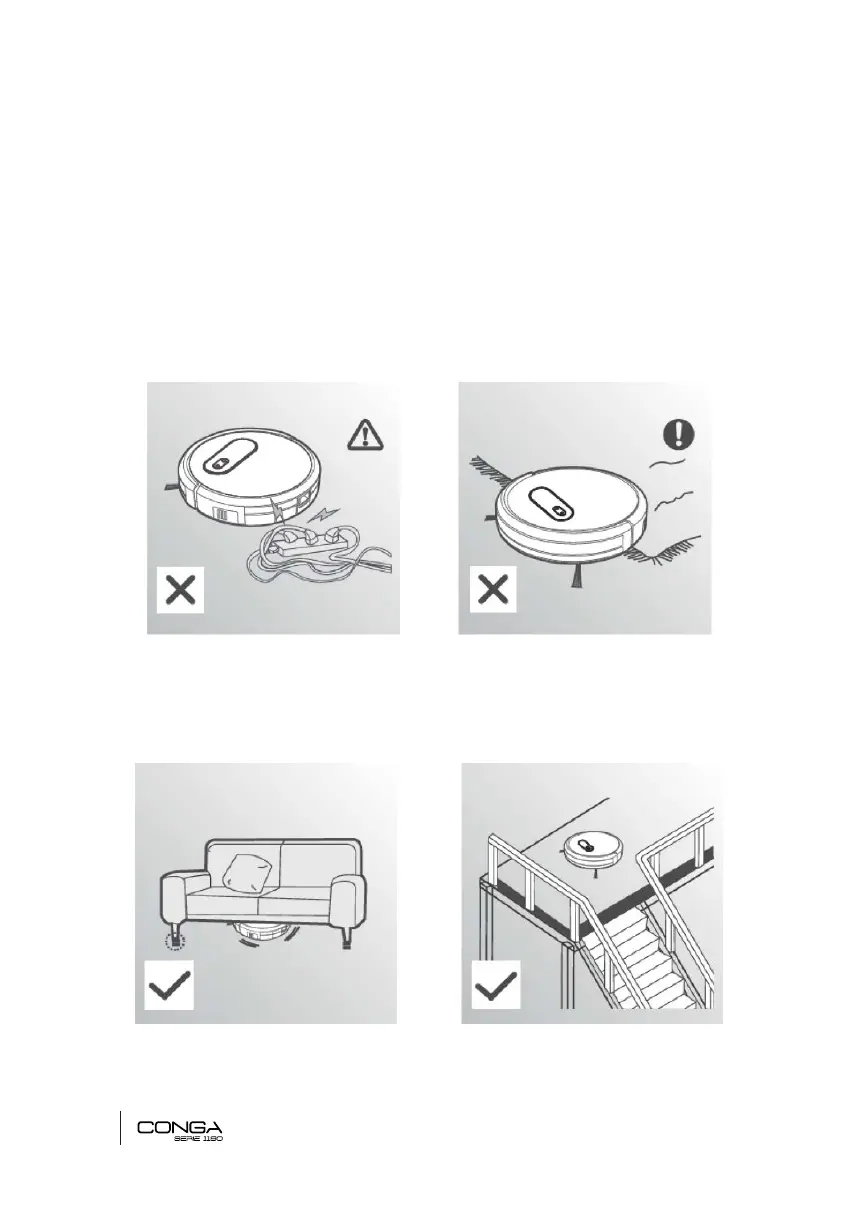 CONGA
SERIE 1190