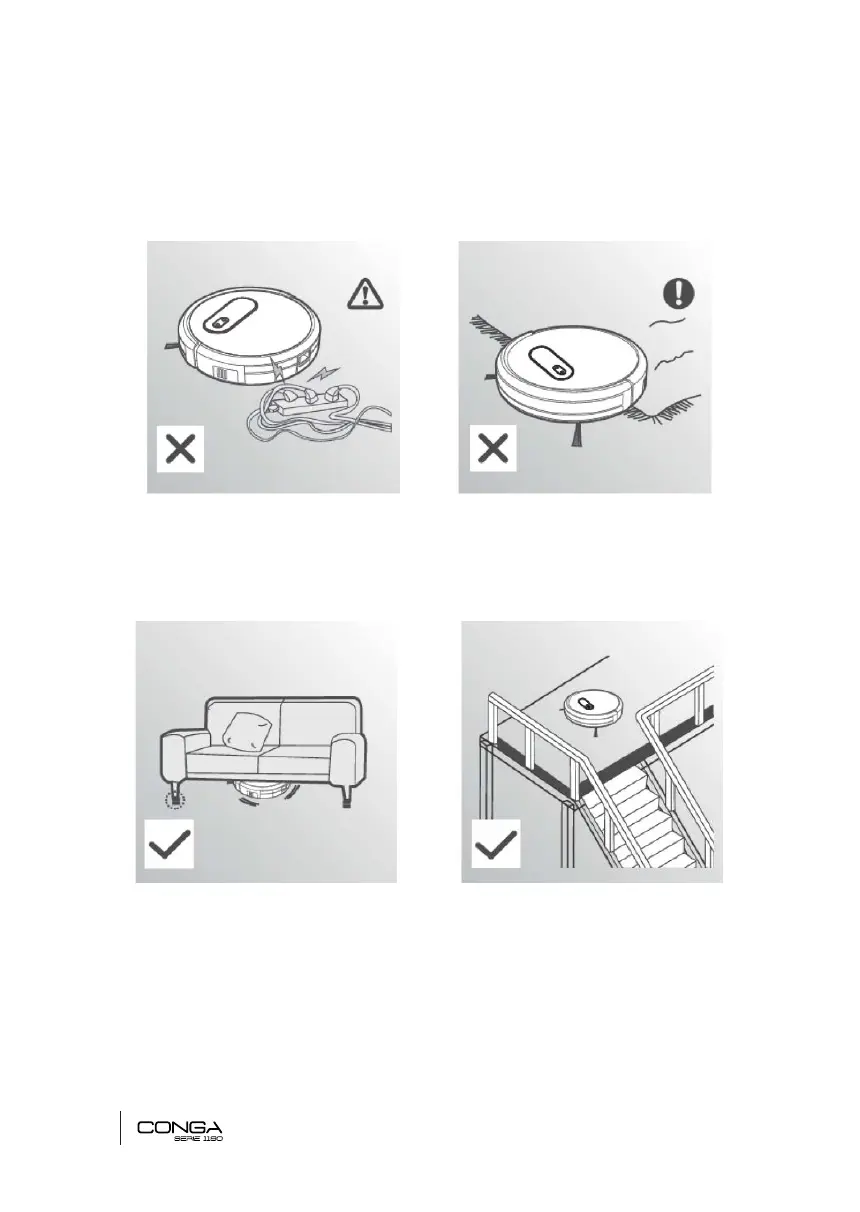 CONGA
SERIE 1190