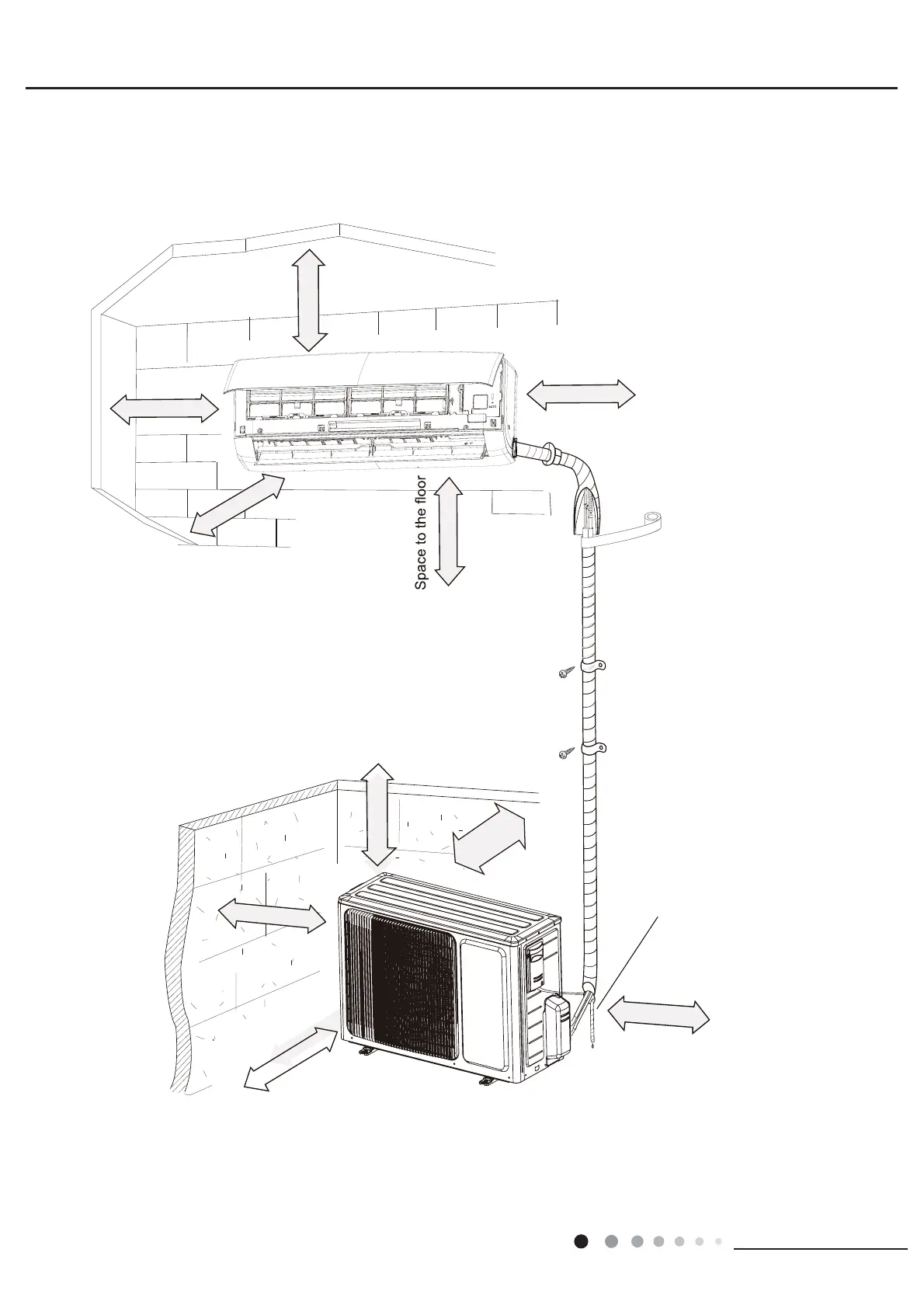 Space to the floor