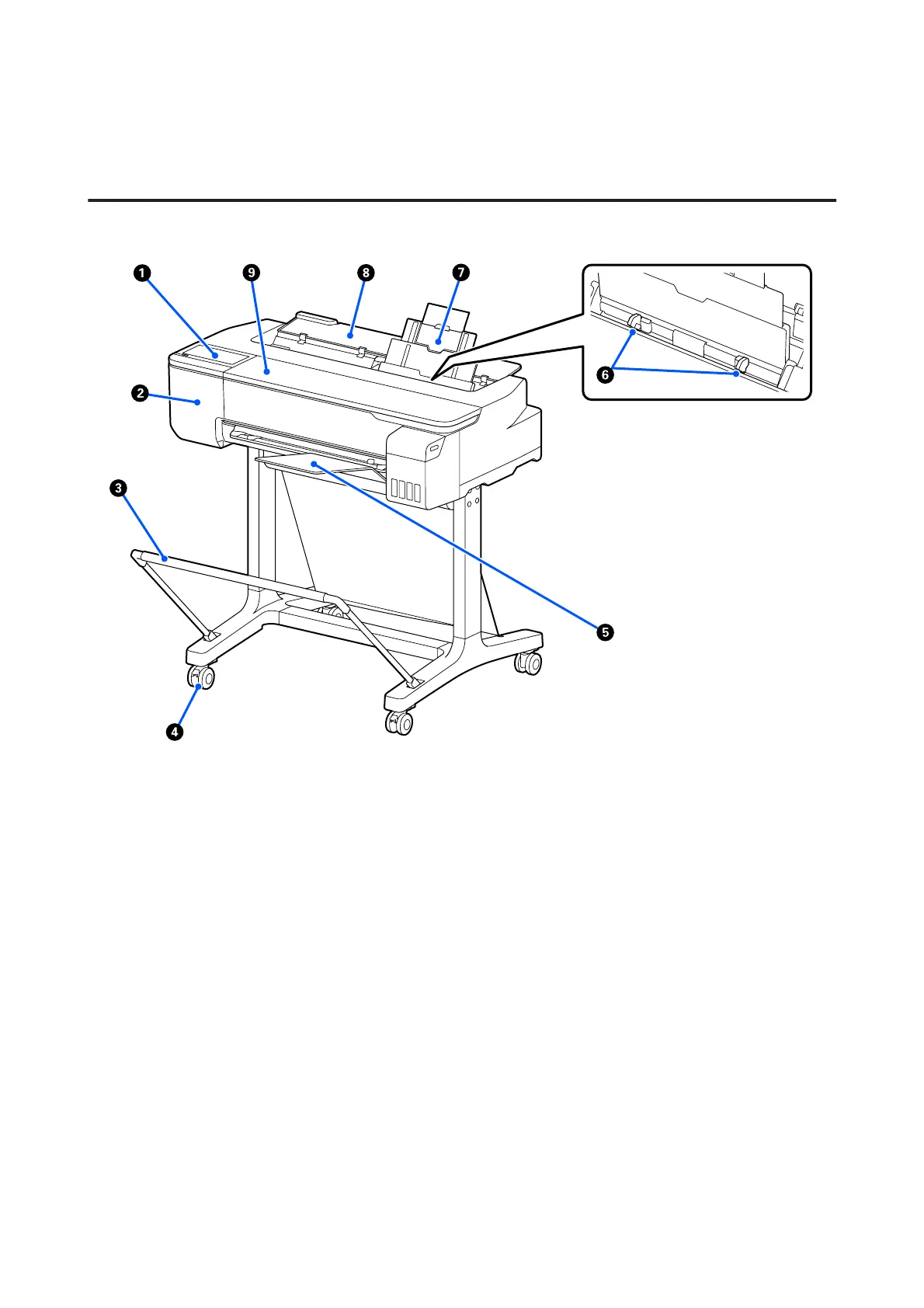 1
9
8
7
2
6
3
5
4