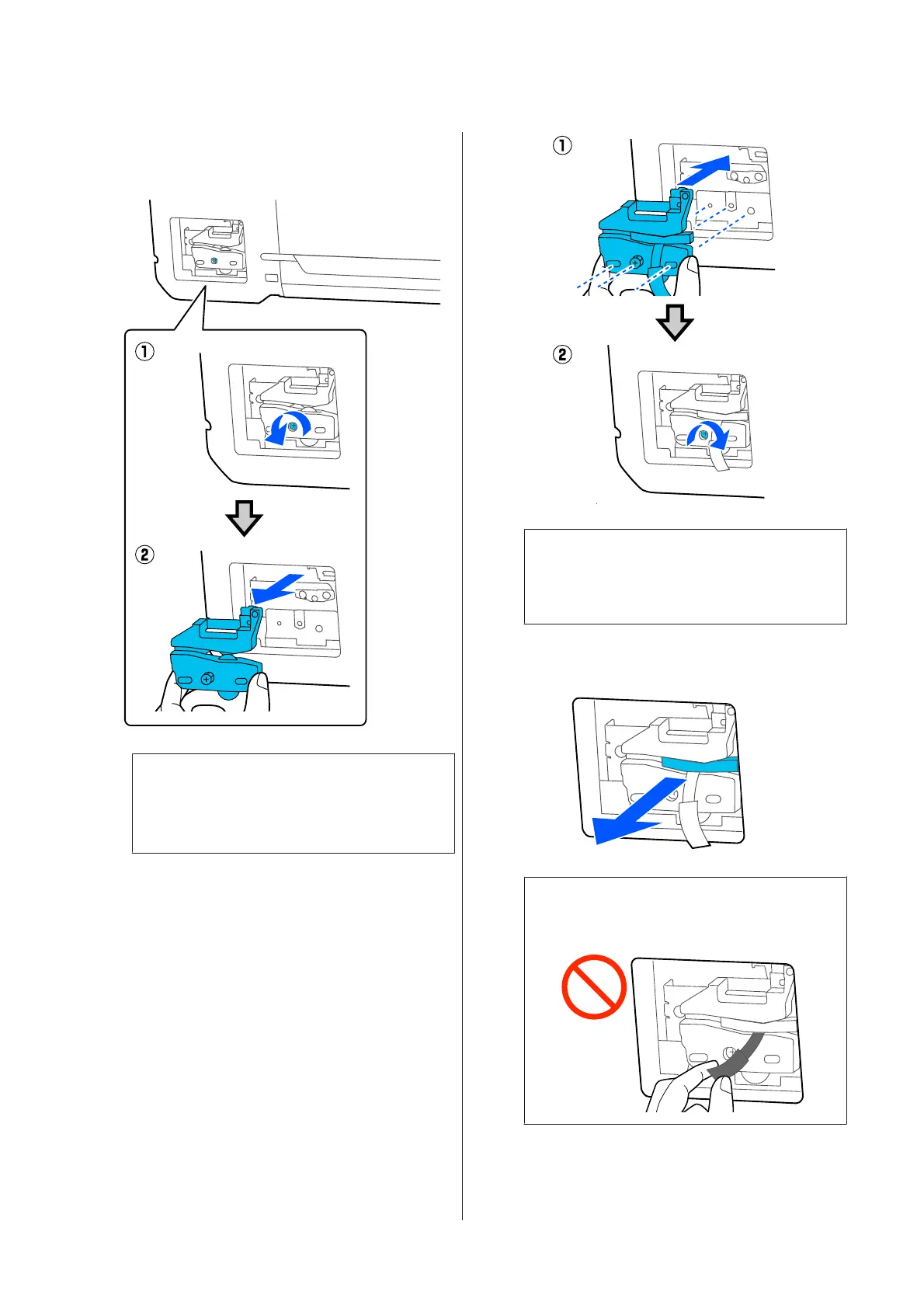 ①

②

①

②