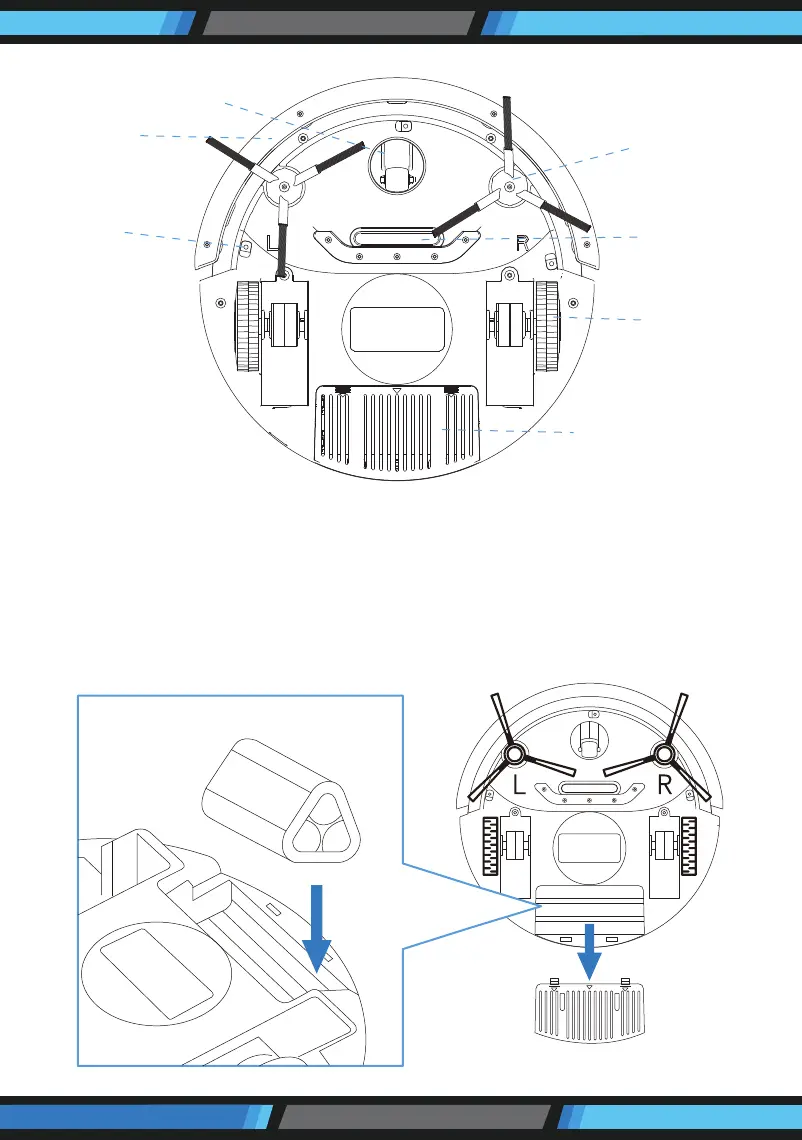 L

R

L

R