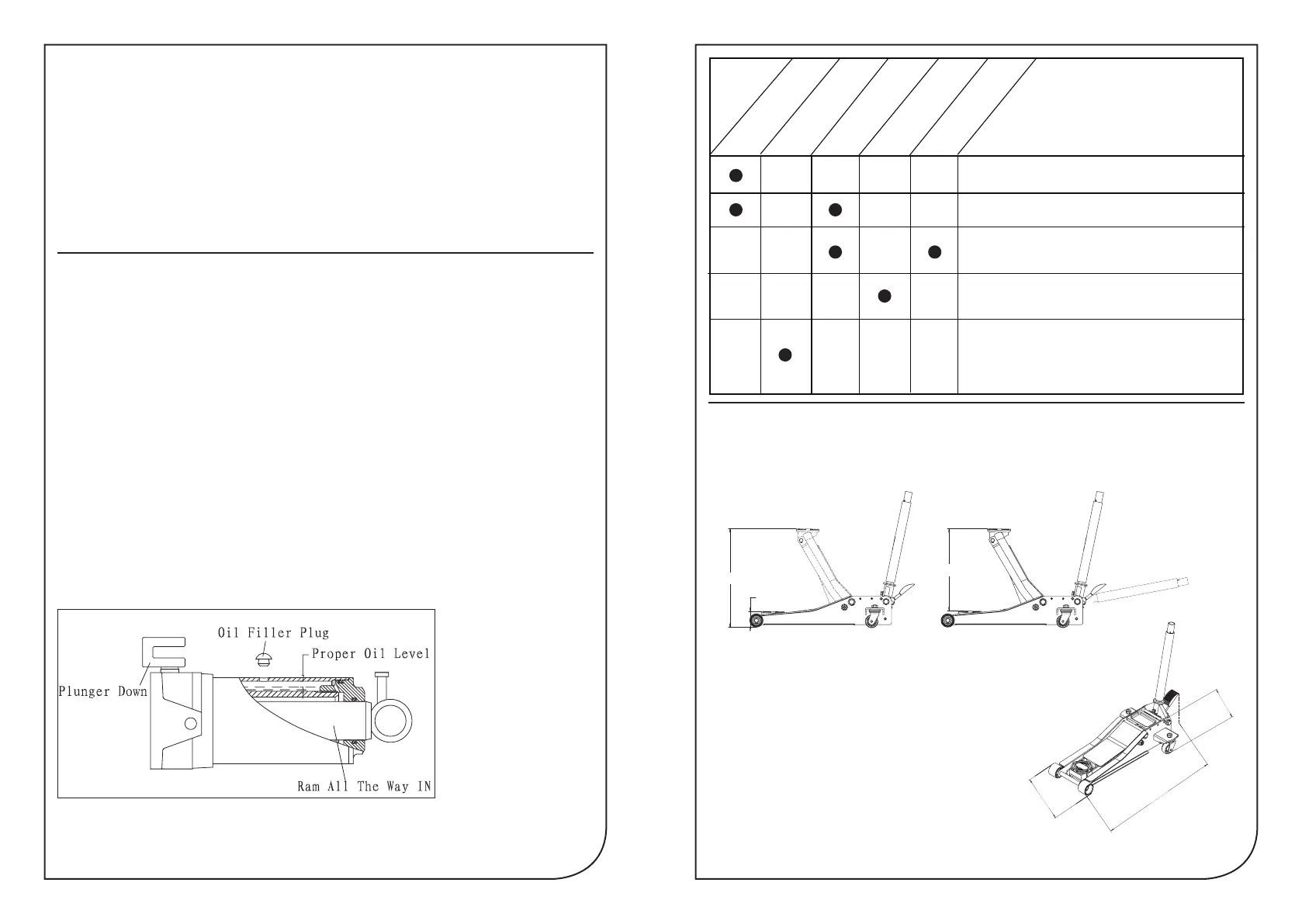 Oil Filler Plug
Proper Oil Level
Plunger Down
Ram All The Way IN