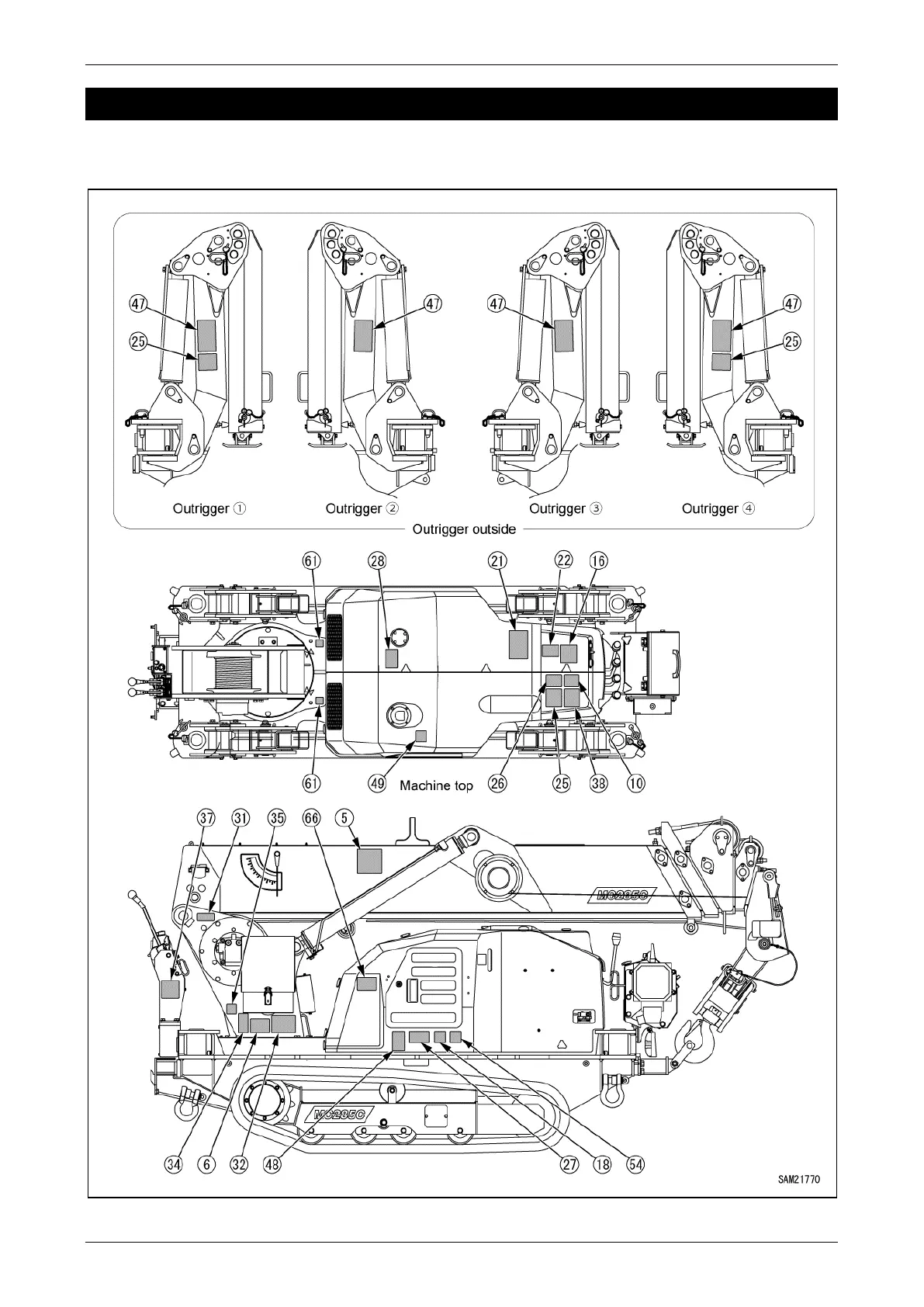 47
25
47
47
47
25

Outrigger ①
Outrigger ②
Outrigger ③
Outrigger ④
Outrigger outside

61 28 21 22 16

61 49 Machine top 26 25 38 10

37 31 35 66 5

MC285C

MC285C

34 6 32 48 27 18 54

SAM21770