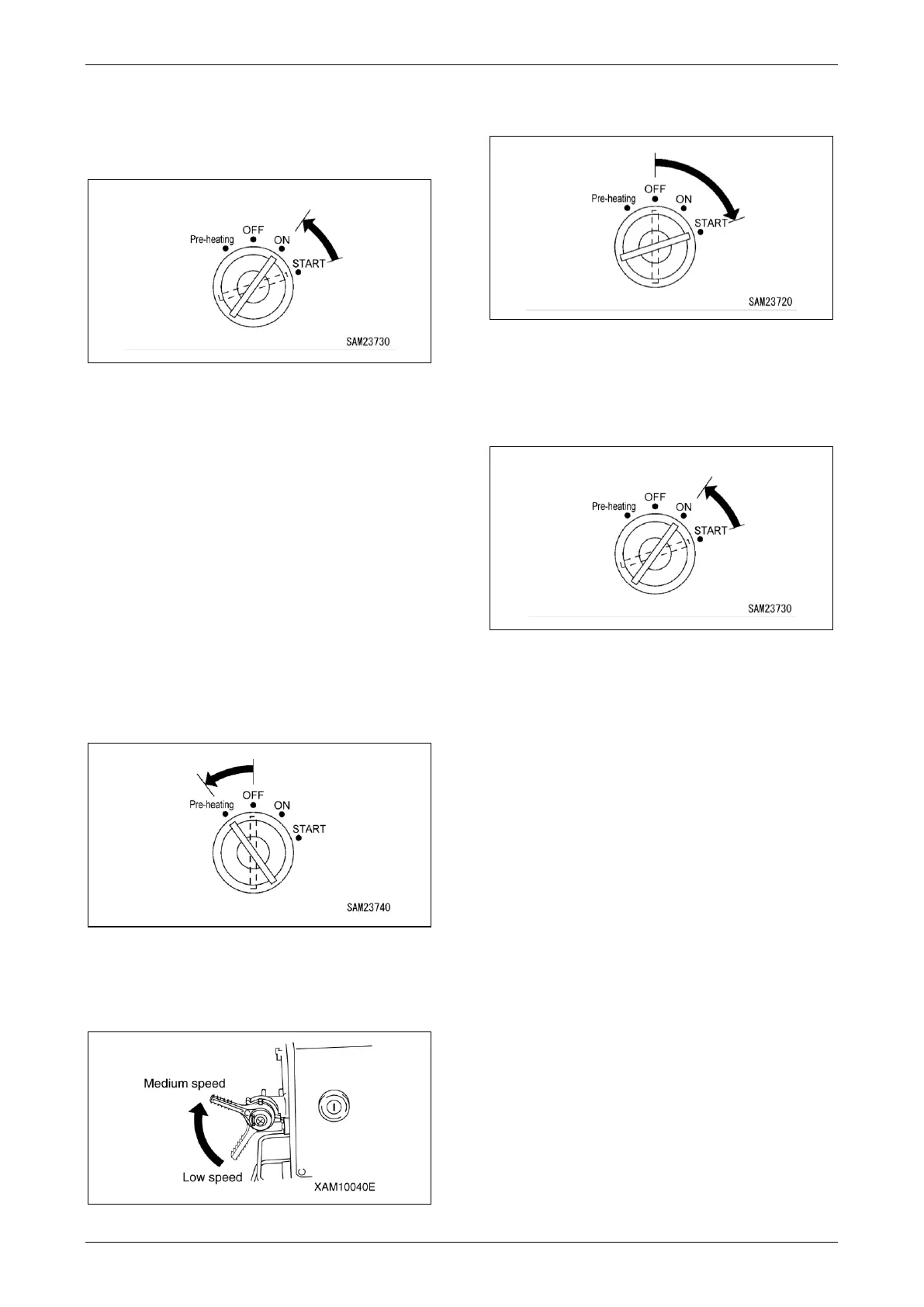 Pre-heating
OFF
ON
START
SAM23730

Pre-heating
OFF
ON
START
SAM23740

Medium speed
Low speed
XAM10040E

Pre-heating
OFF
ON
START
SAM23720

Pre-heating
OFF
ON
START
SAM23730