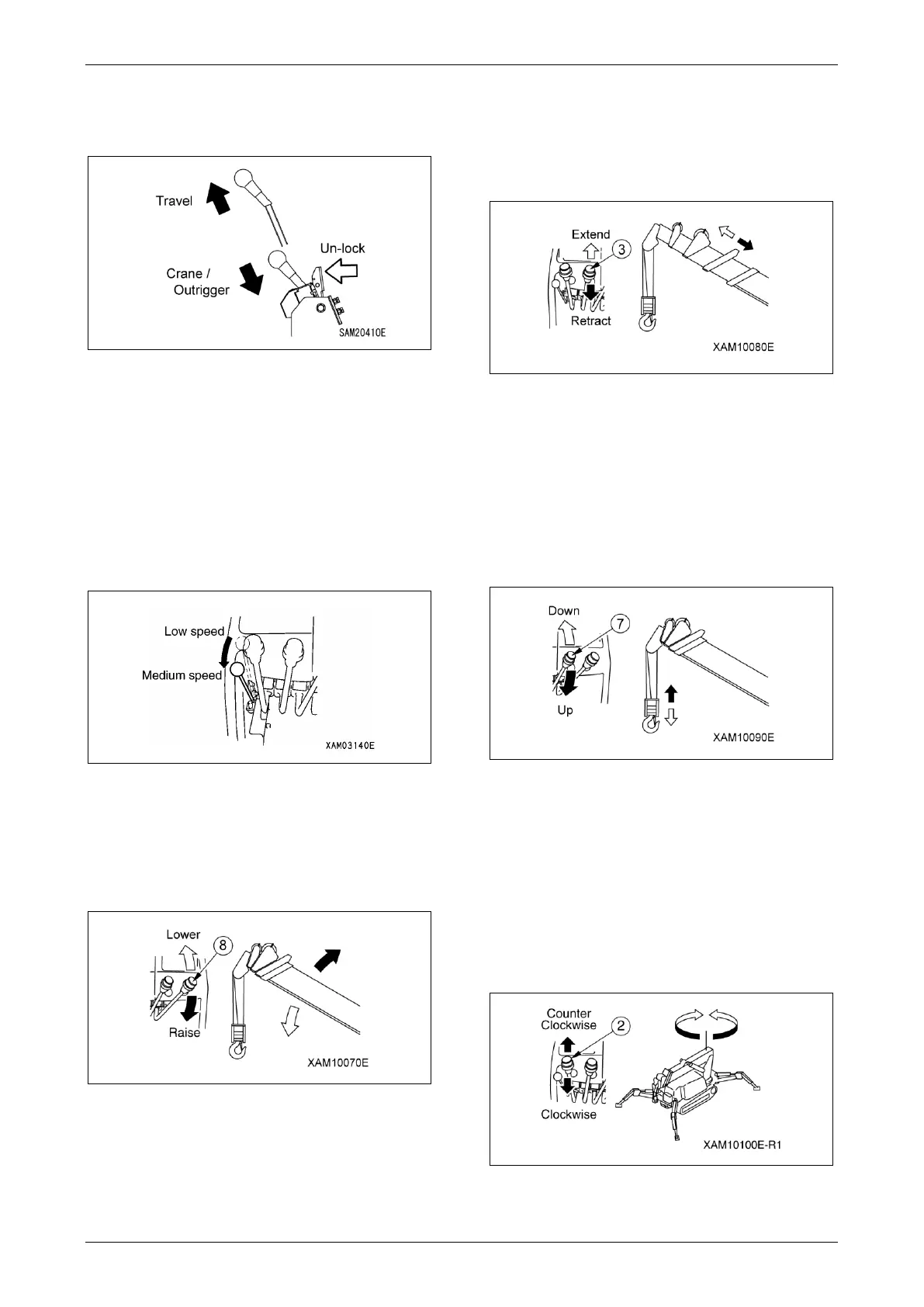 Travel

Un-lock

Crane /
Outrigger

SAM20410E

Low speed

Medium speed

XAM03140E

Lower

8

Raise

XAM10070E

Extend

3

Retract

XAM10080E

Down

7

Up

XAM10090E

Counter
Clockwise

2

Clockwise

XAM10100E-R1