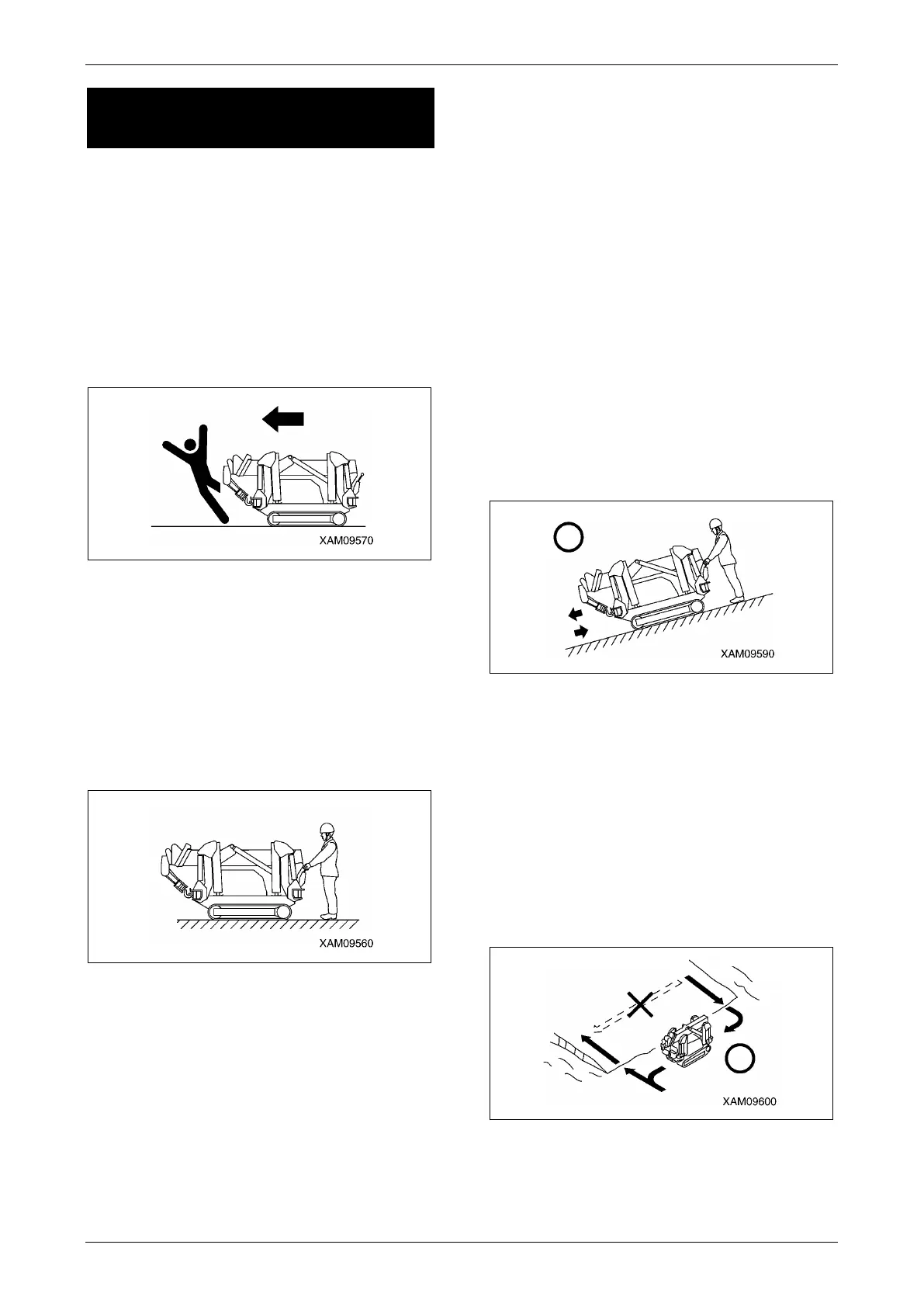 XAM09570

XAM09560

XAM09590

XAM09600