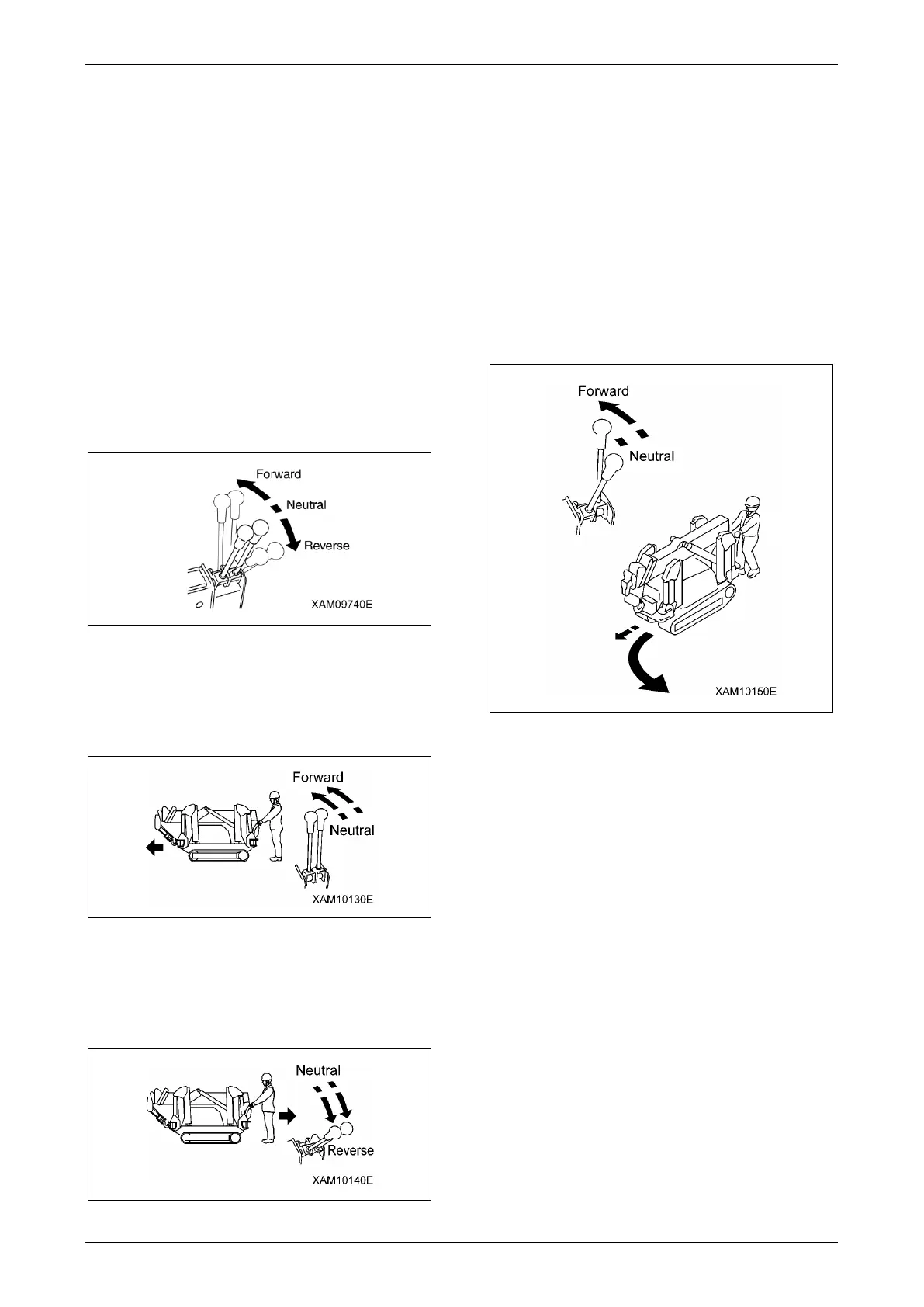 Forward
Neutral
Reverse
XAM09740E

Forward
Neutral
XAM10130E

Neutral
Reverse
XAM10140E

Forward
Neutral
XAM10150E