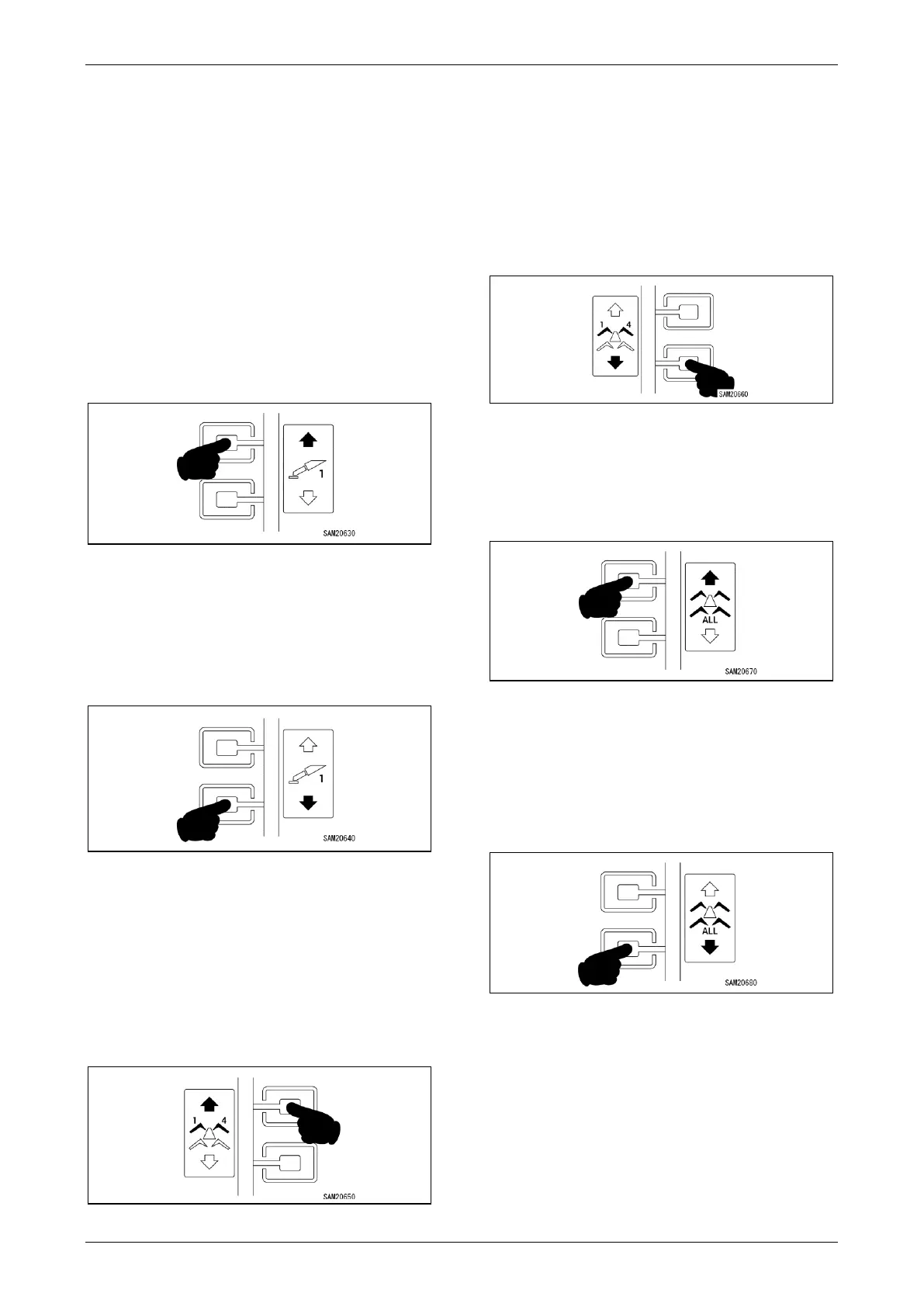 1

SAM20630

1

SAM20640

1

4

SAM20650

1

4

SAM20660

ALL

SAM20670

ALL

SAM20680