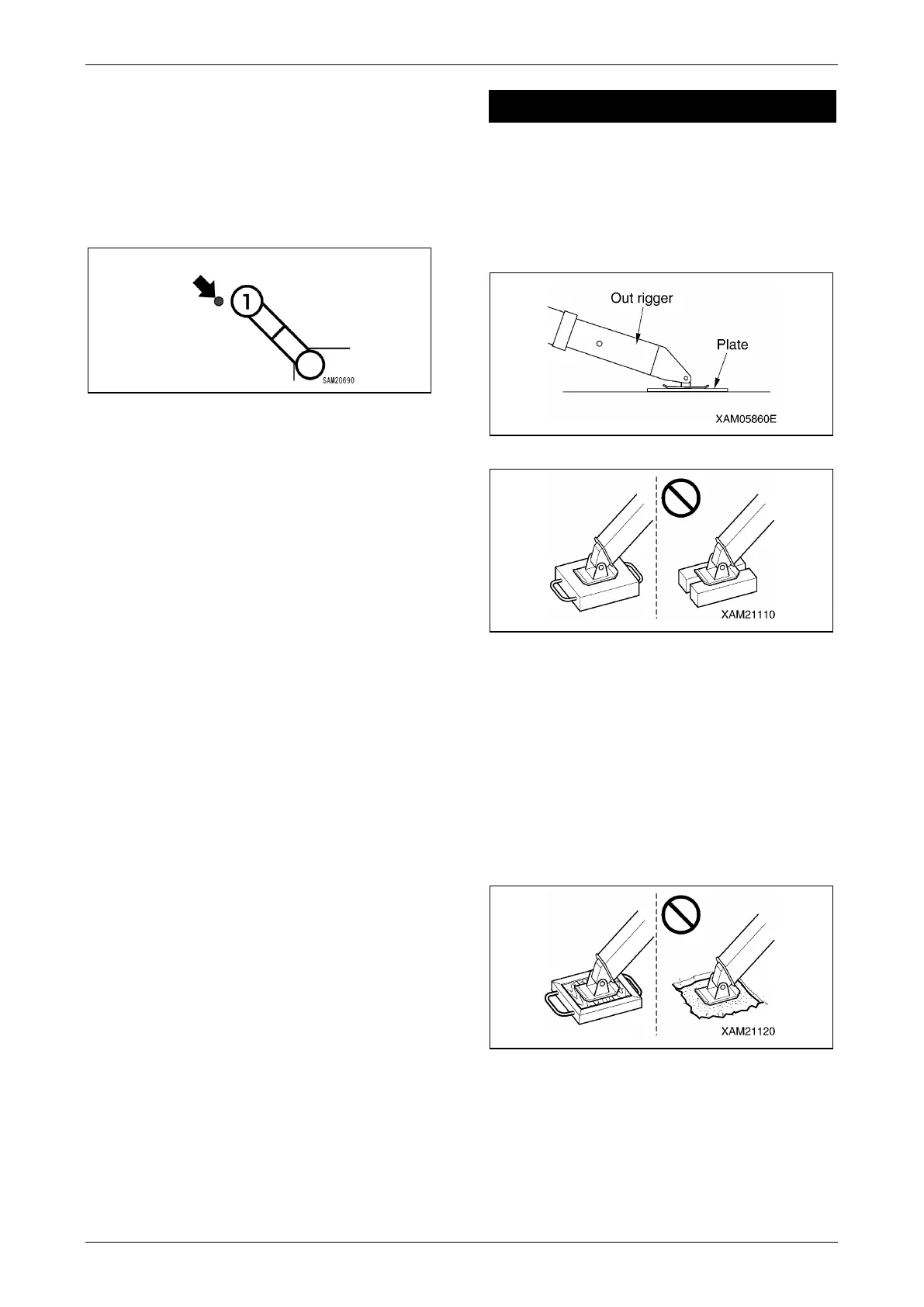 1

SAM20690

Out rigger

Plate

XAM05860E

XAM21110

XAM21120