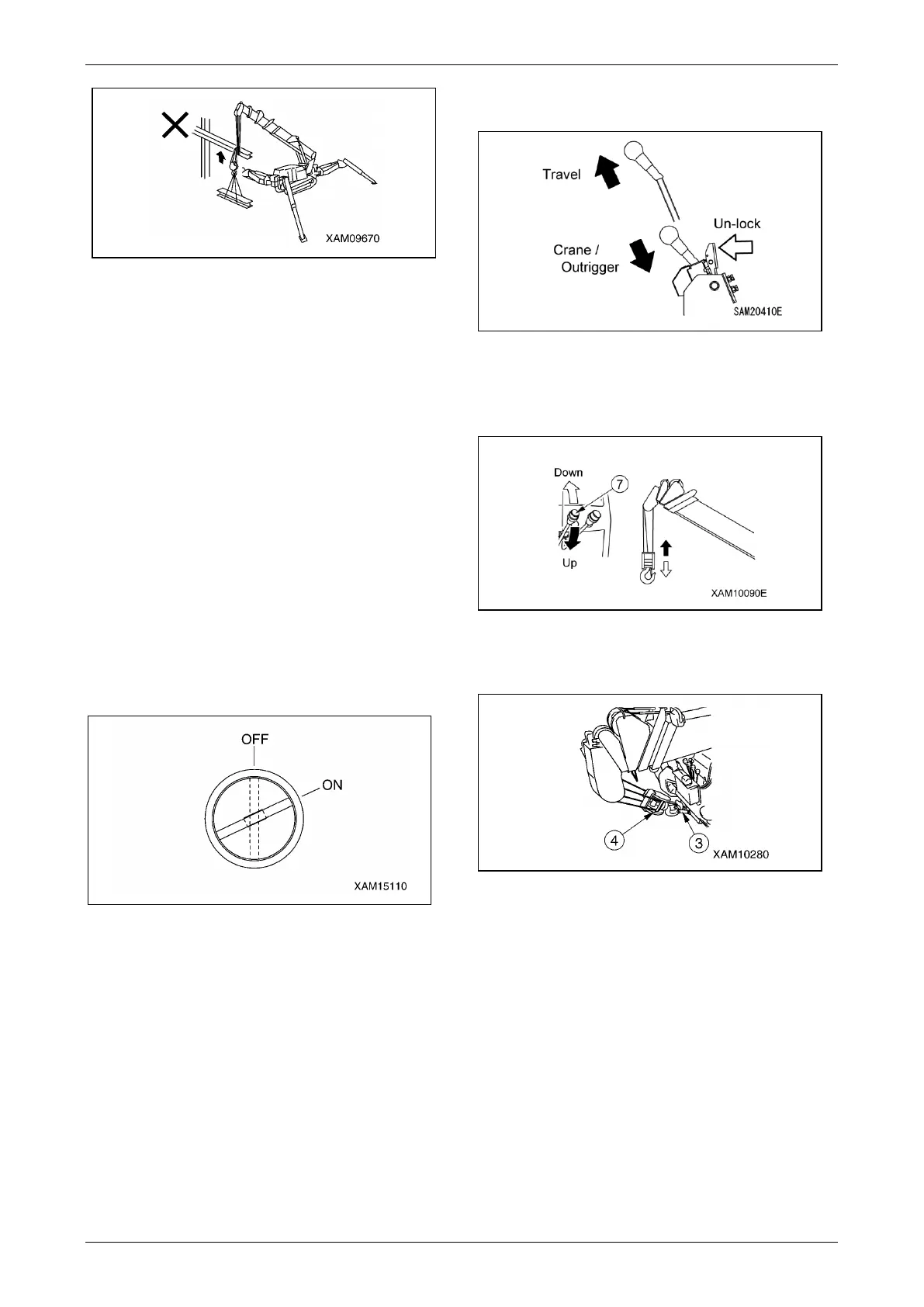 XAM09670

OFF

ON

XAM15110

Travel

Un-lock

Crane / Outrigger

SAM20410E

Down

7

Up

XAM10090E

4

3

XAM10280