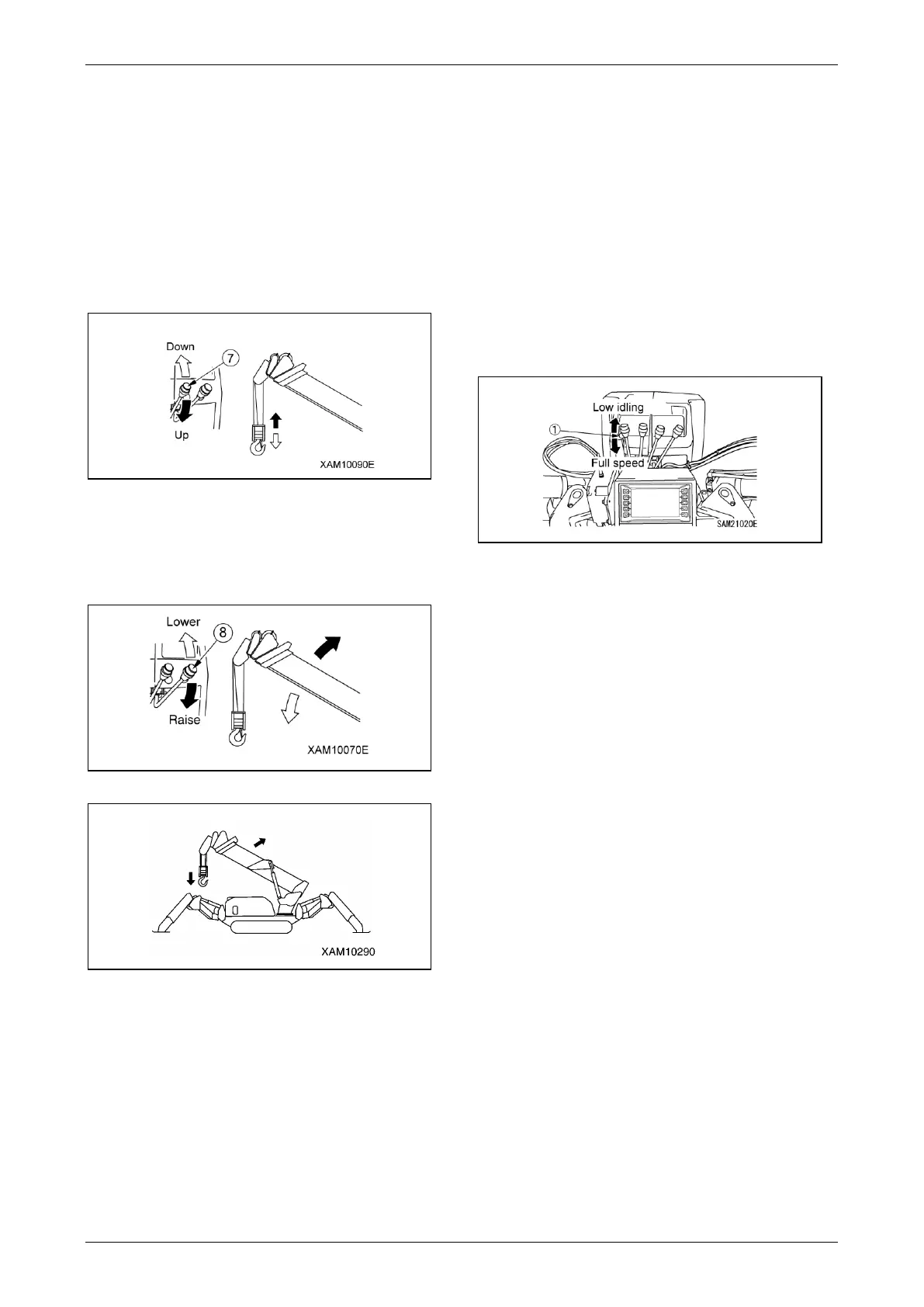 Down
7
Up
XAM10090E

Lower
8
Raise
XAM10070E

XAM10290

Low idling
1
Full speed
SAM21020E