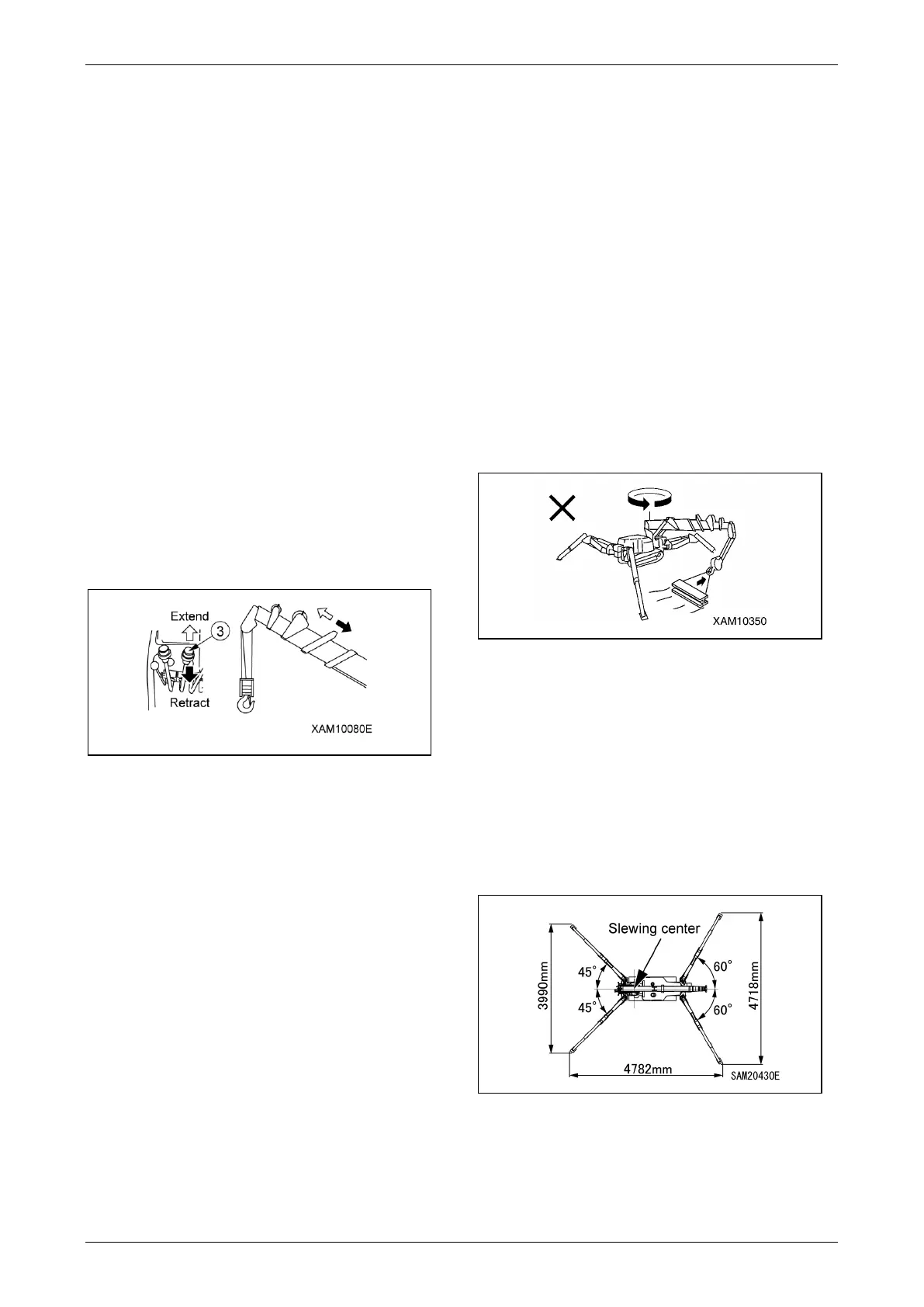 Extend

3

Retract

XAM10080E

XAM10350

Slewing center

3990mm

45°

45°

60°

60°

4718mm

4782mm

SAM20430E