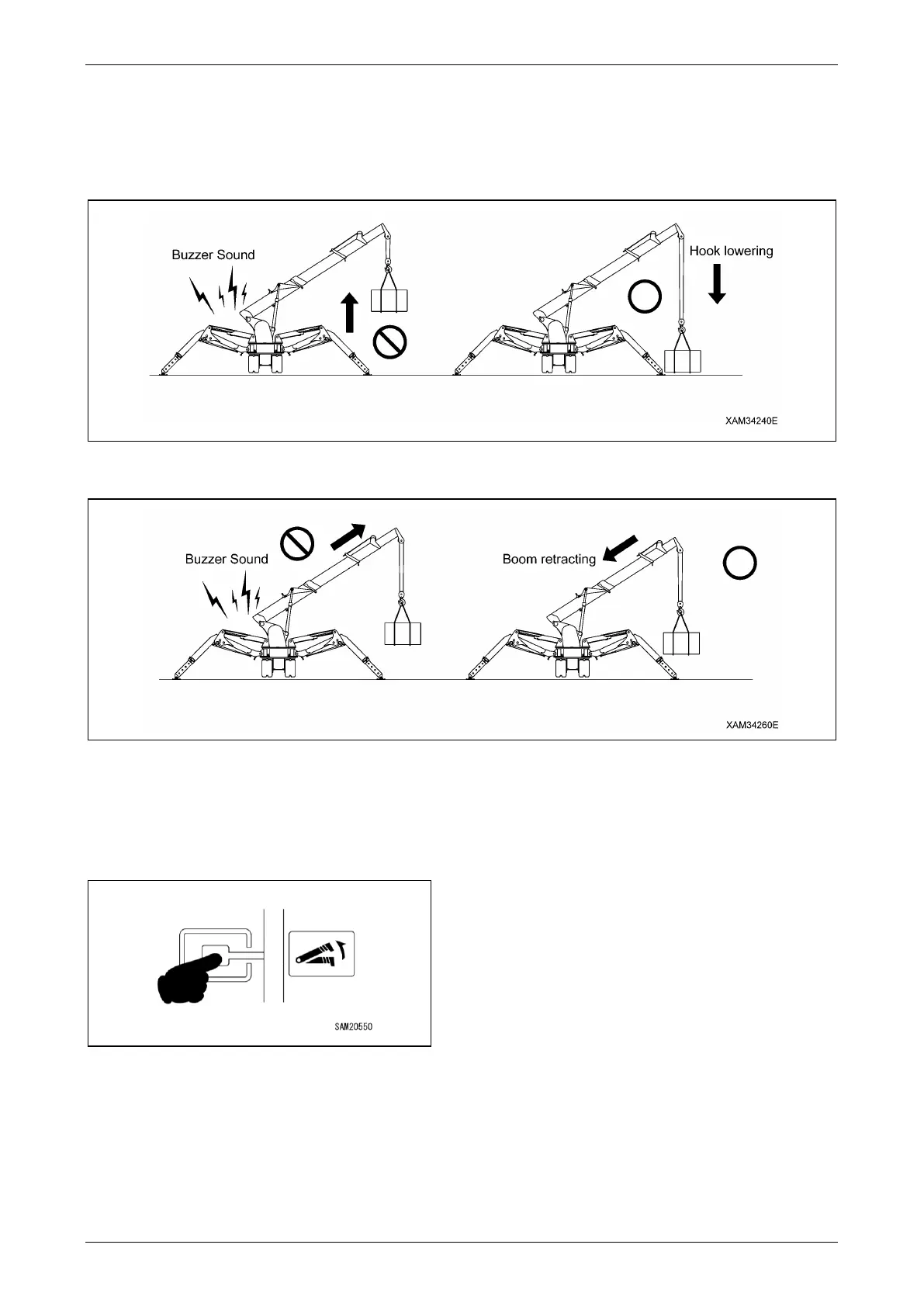 Buzzer Sound

Hook lowering

XAM34240E

Buzzer Sound

Boom retracting

XAM34260E

SAM20550