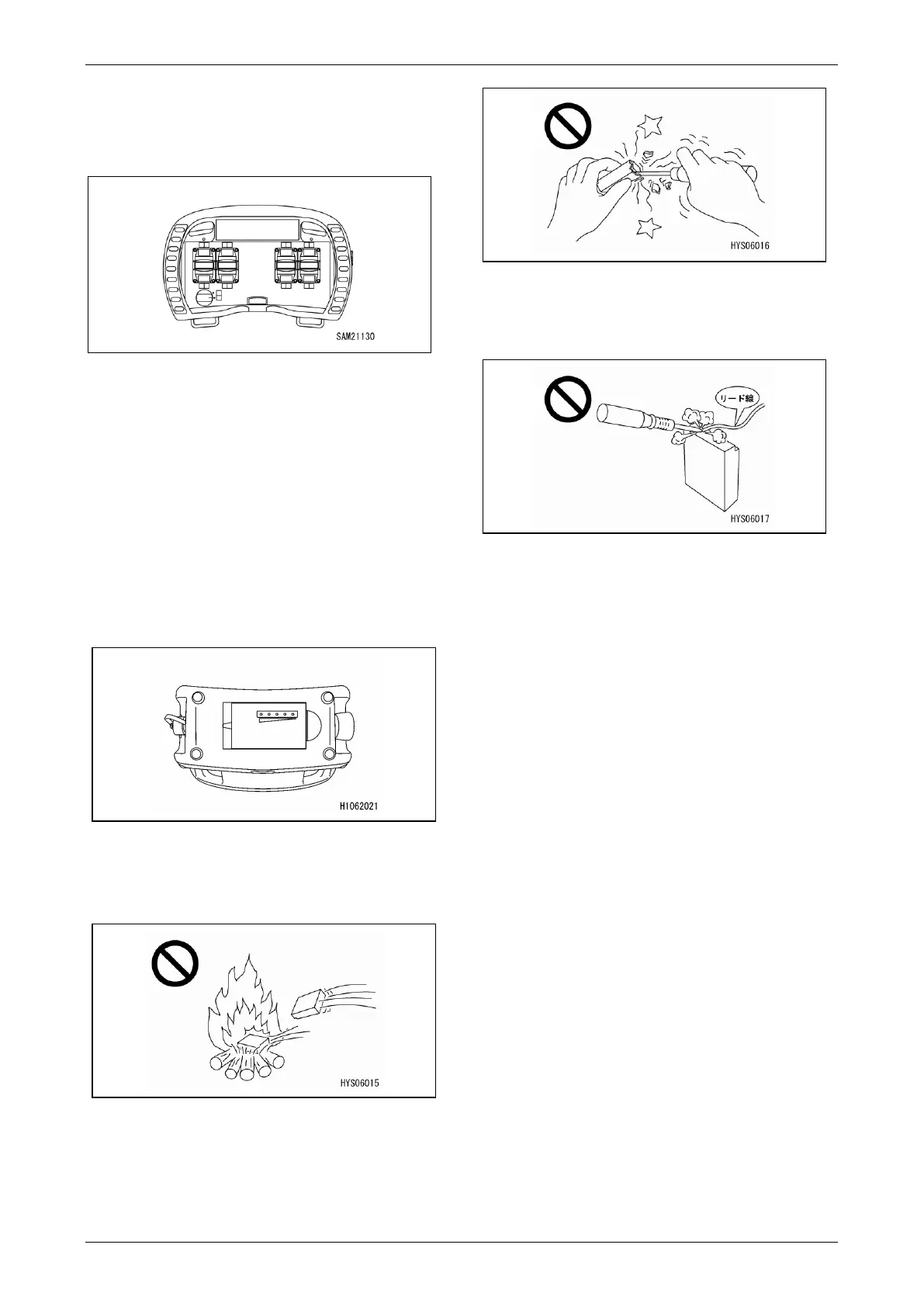 SAM21130

H1062021

HYS06015

HYS06016

リード線

HYS06017