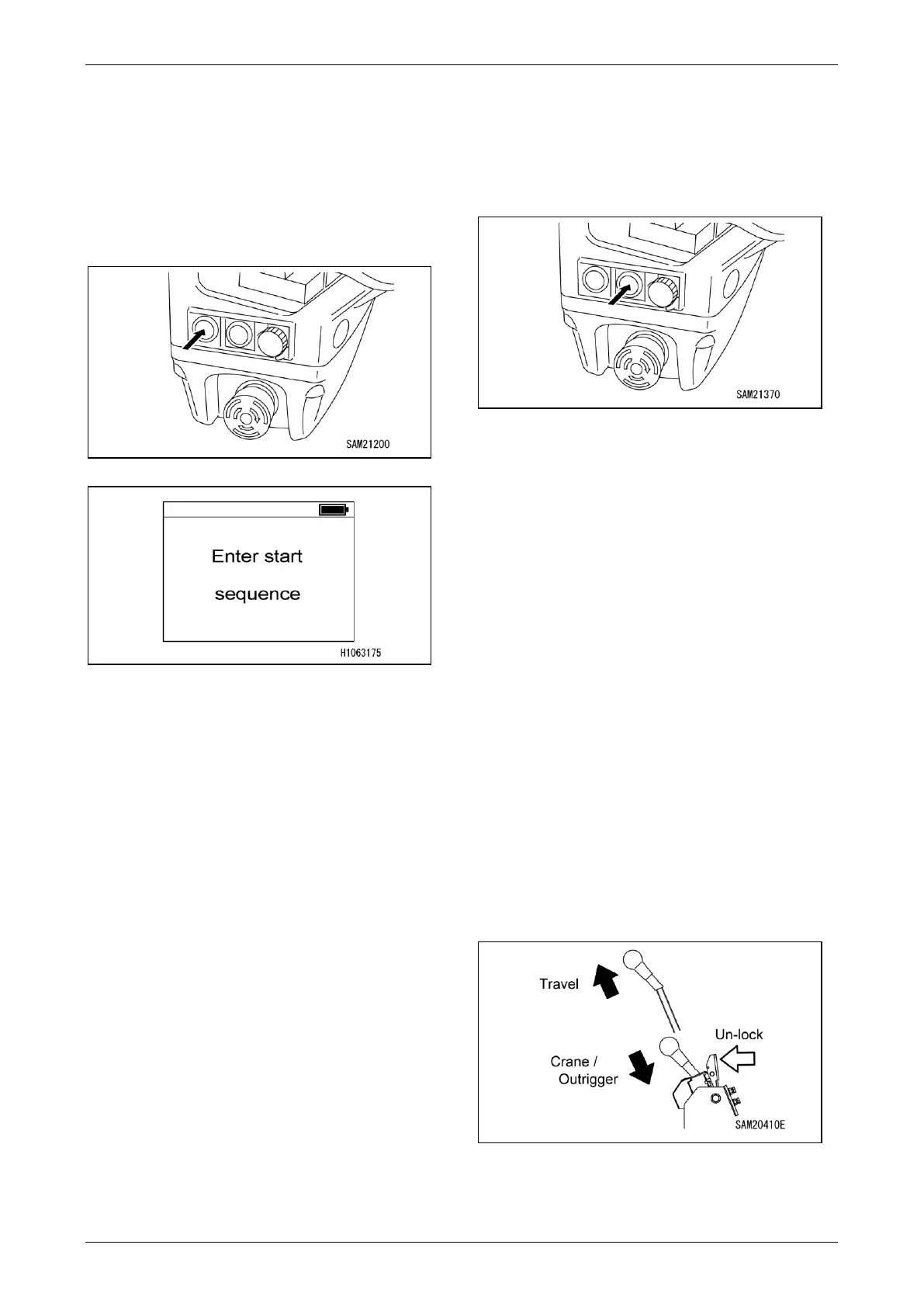 SAM21200

Enter start

sequence

H1063175

SAM21370

Travel

Un-lock

Crane /
Outrigger

SAM20410E