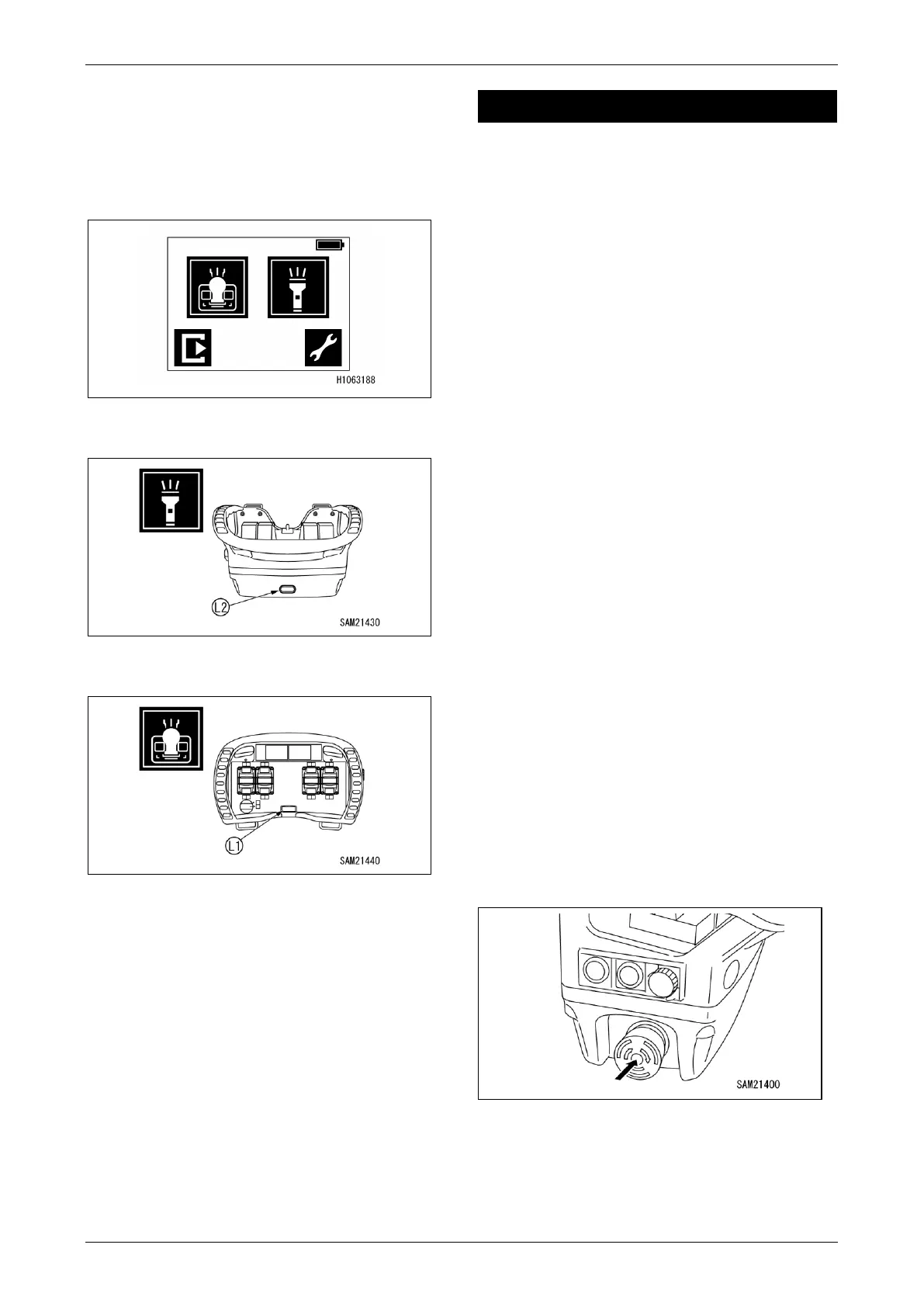 H1063188

L2

SAM21430

L1

SAM21440

SAM21400