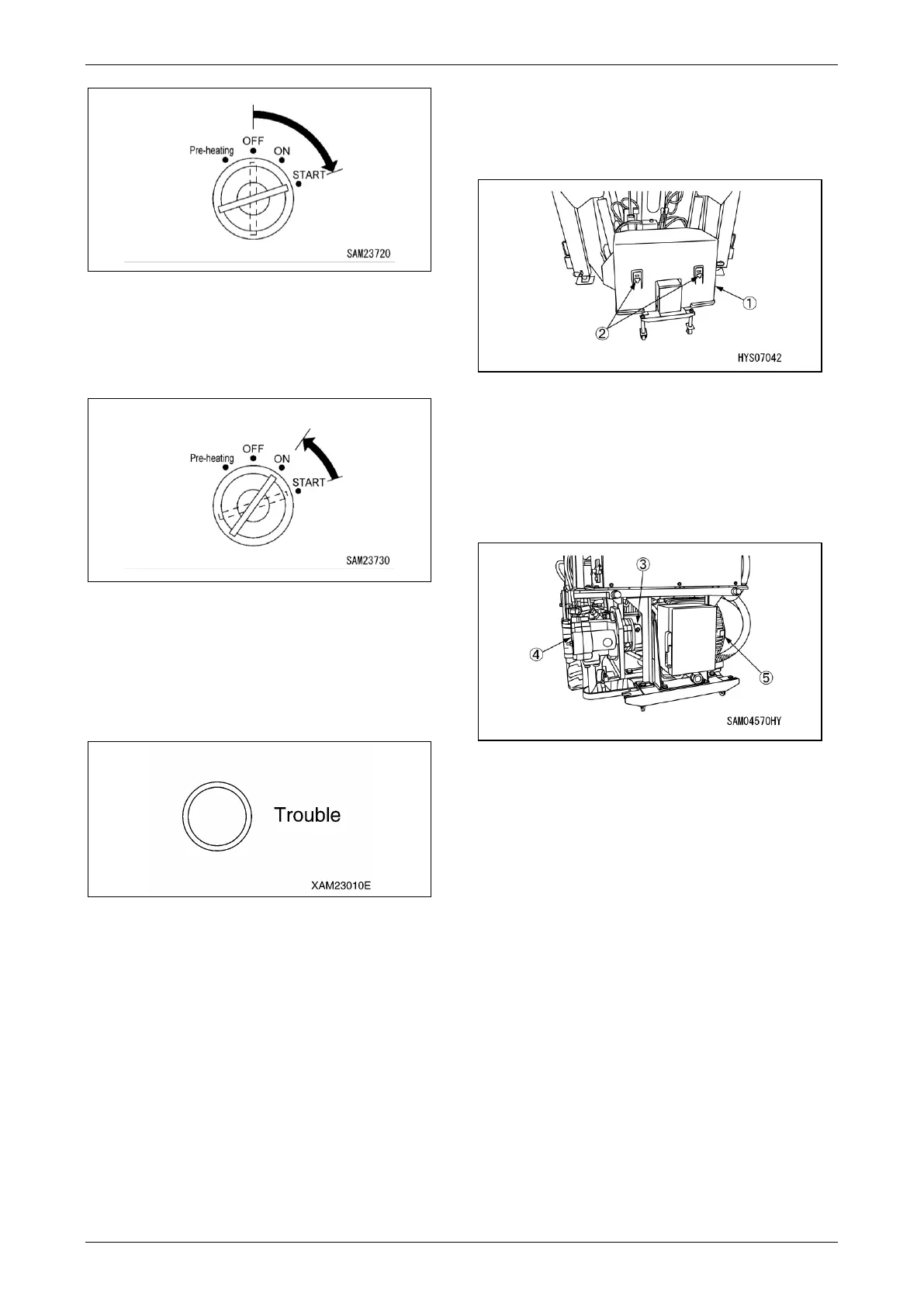 Pre-heating
OFF
ON
START
SAM23720

Pre-heating
OFF
ON
START
SAM23730

Trouble
XAM23010E

①
②
HYS07042

③
④
⑤
SAM04570HY