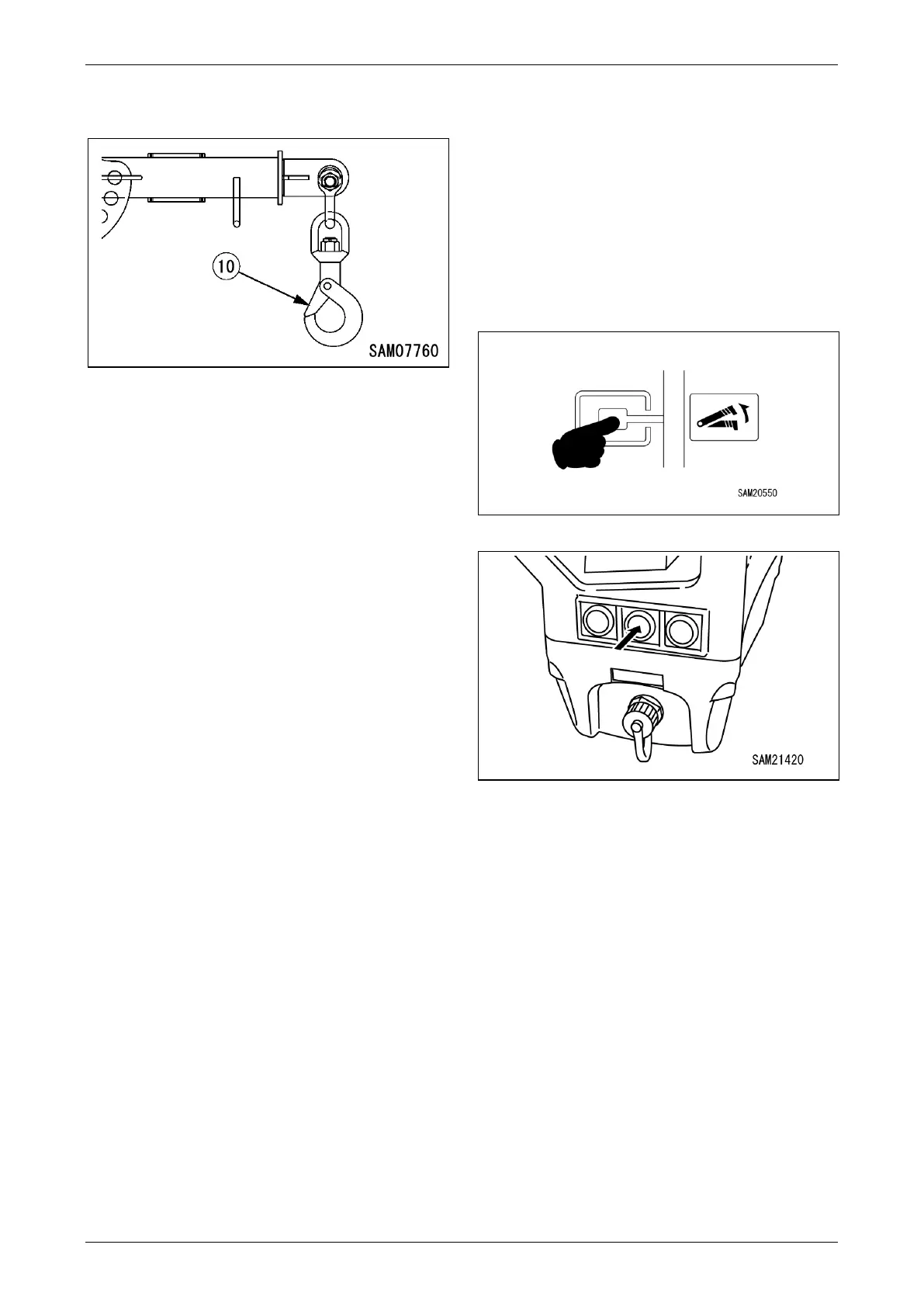 10

SAM07760

SAM20550

SAM21420