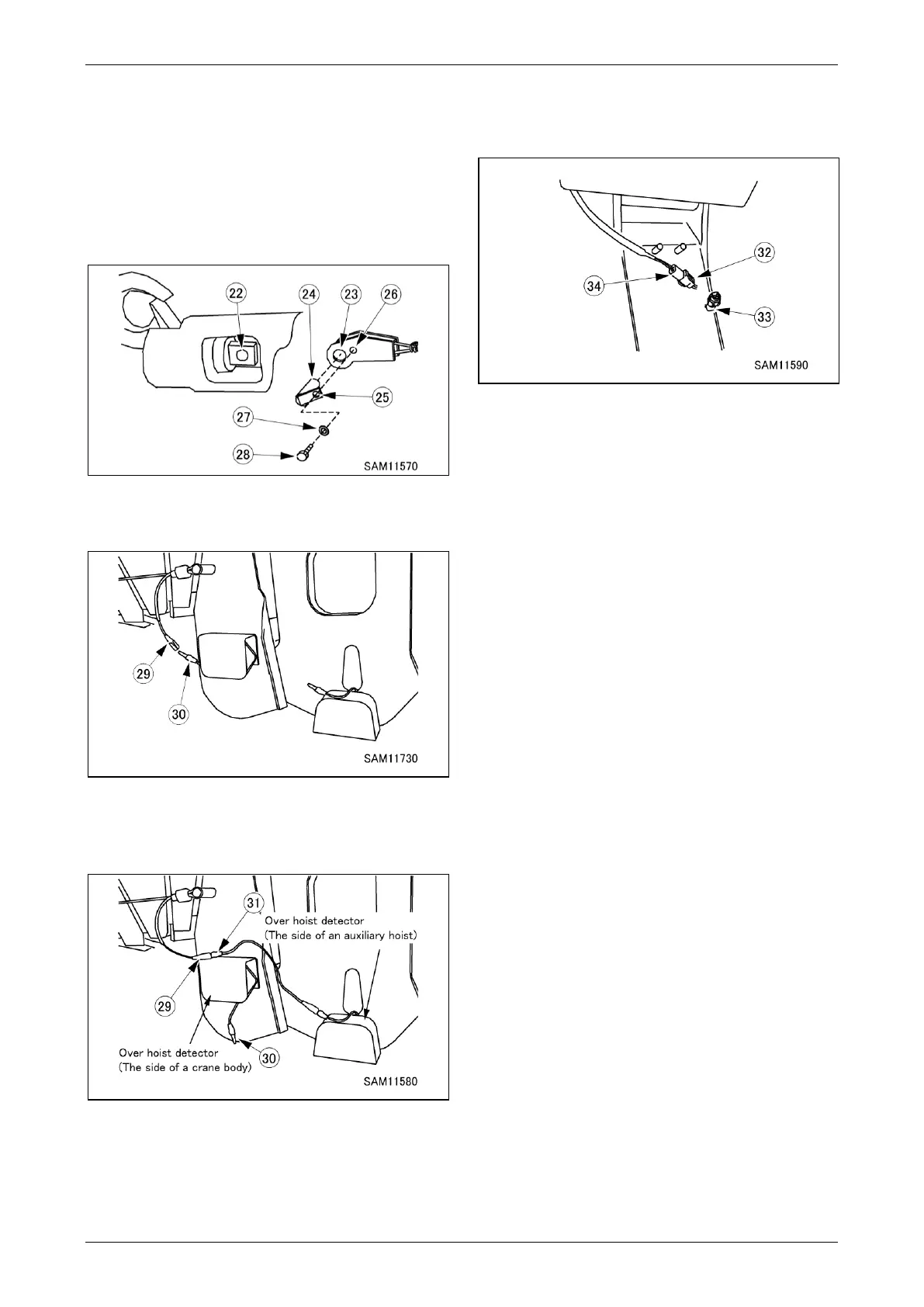 22
24
23
26
25
27
28
SAM11570

29
30
SAM11730

31
Over hoist detector
(The side of an auxiliary hoist)
29
Over hoist detector
(The side of a crane body)
30
SAM11580

32
34
33
SAM11590