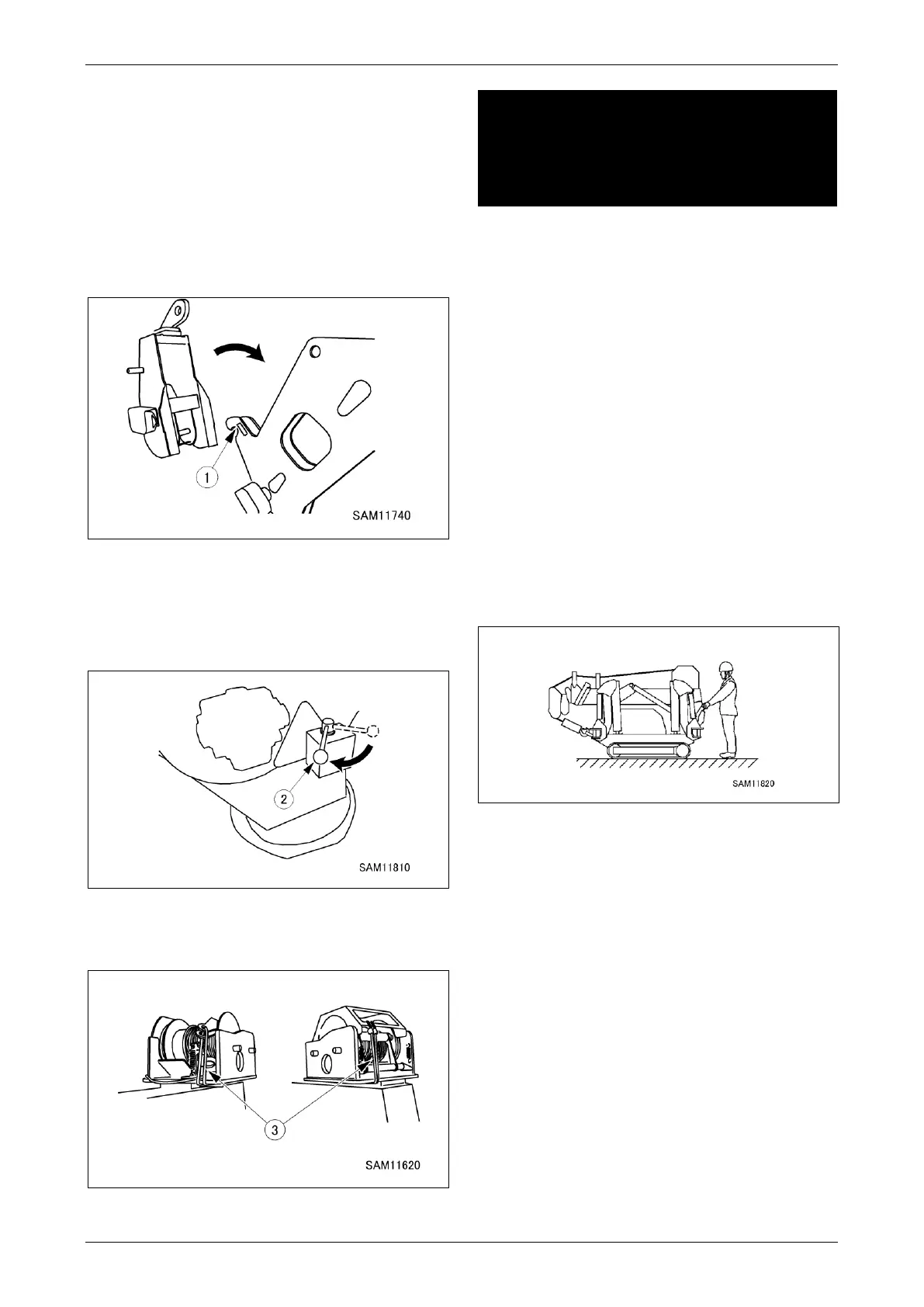 1

SAM11740

2

SAM11810

3

SAM11620

SAM11820