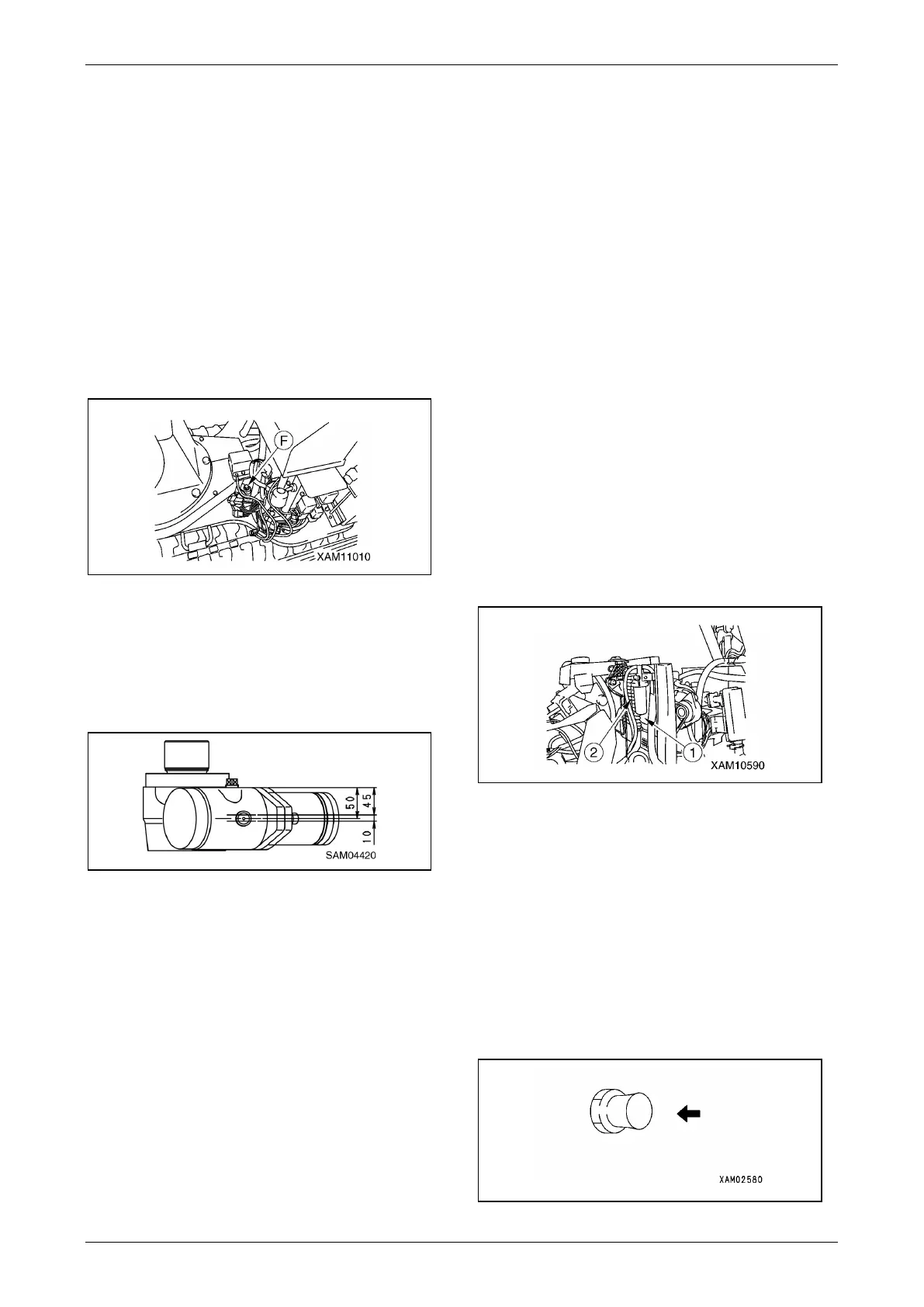 F

XAM11010

50
45
10

SAM04420

2
1

XAM10590

XAM02580