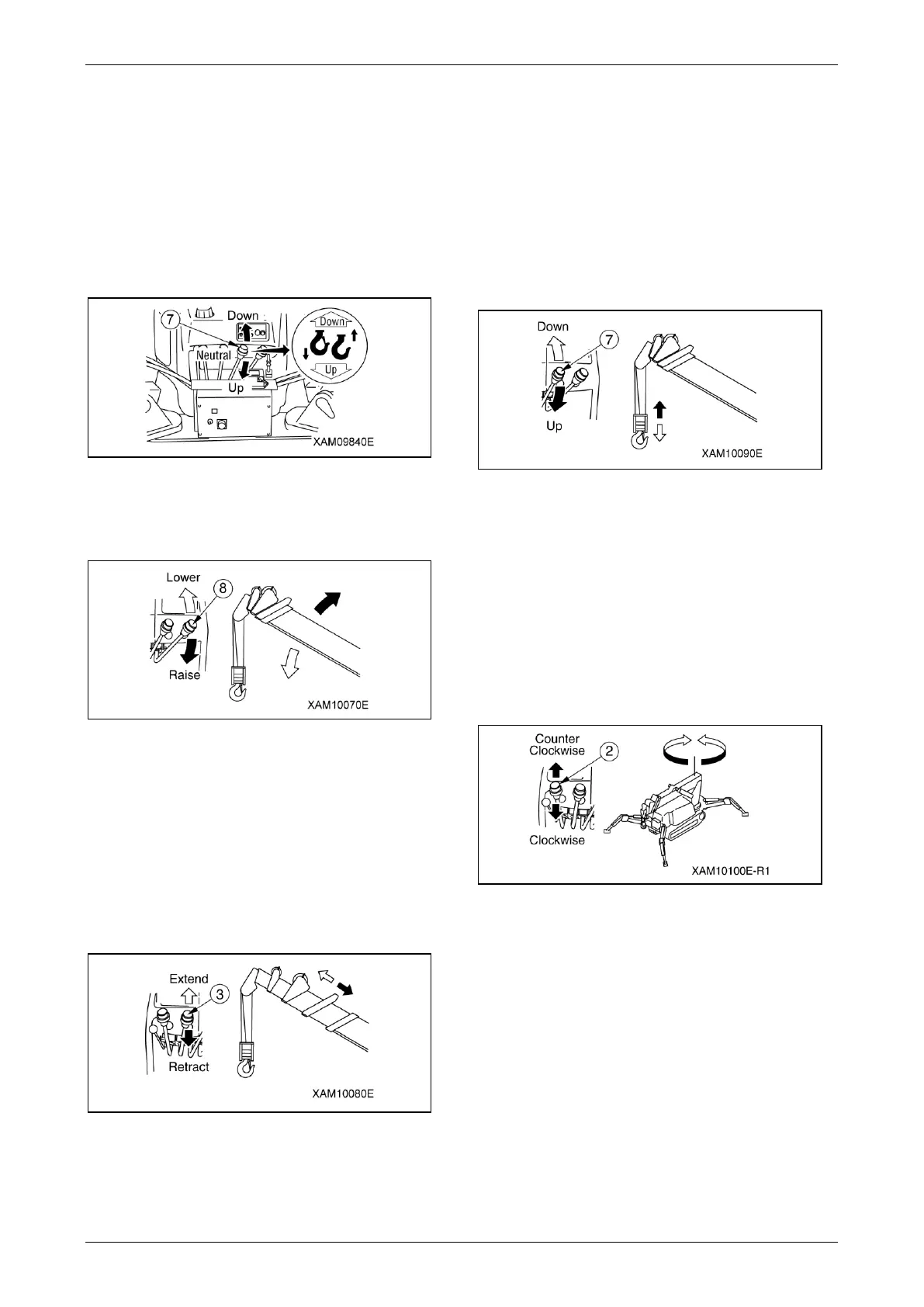 7
Down
Neutral
Up
Down
Up
XAM09840E

Lower
8
Raise
XAM10070E

Extend
3
Retract
XAM10080E

Down
7
Up
XAM10090E

Counter Clockwise
2
Clockwise
XAM10100E-R1