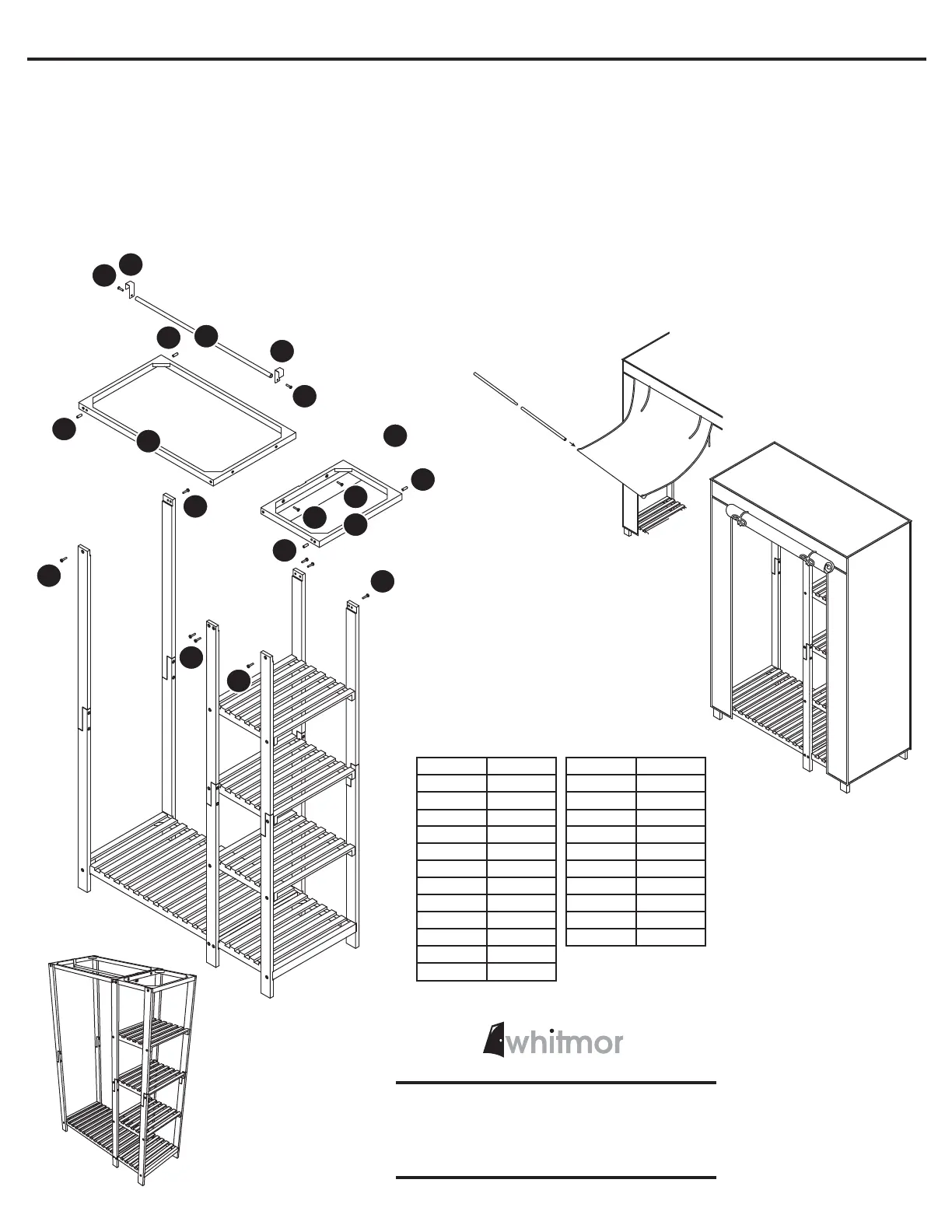 whitmor