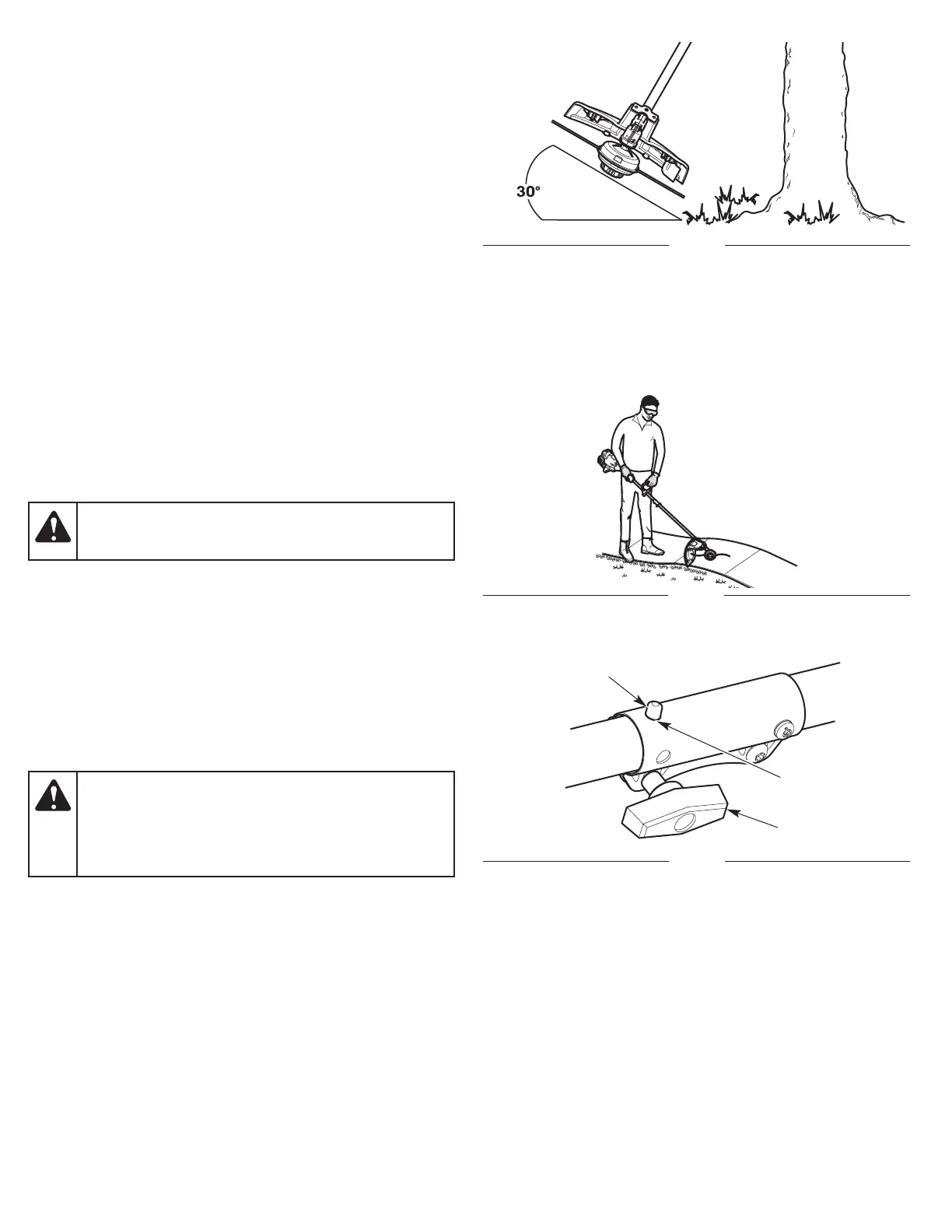 30°