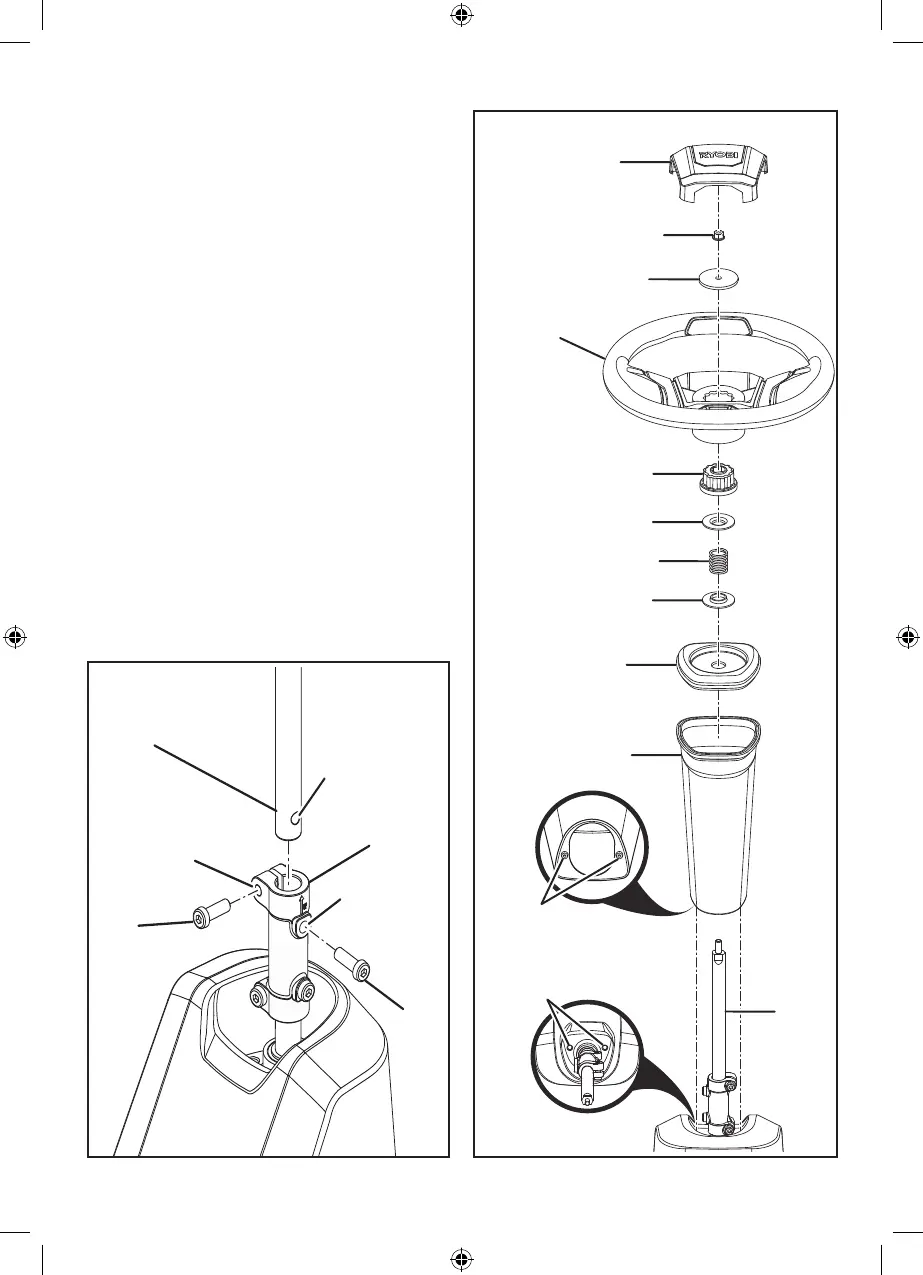 RYOBI