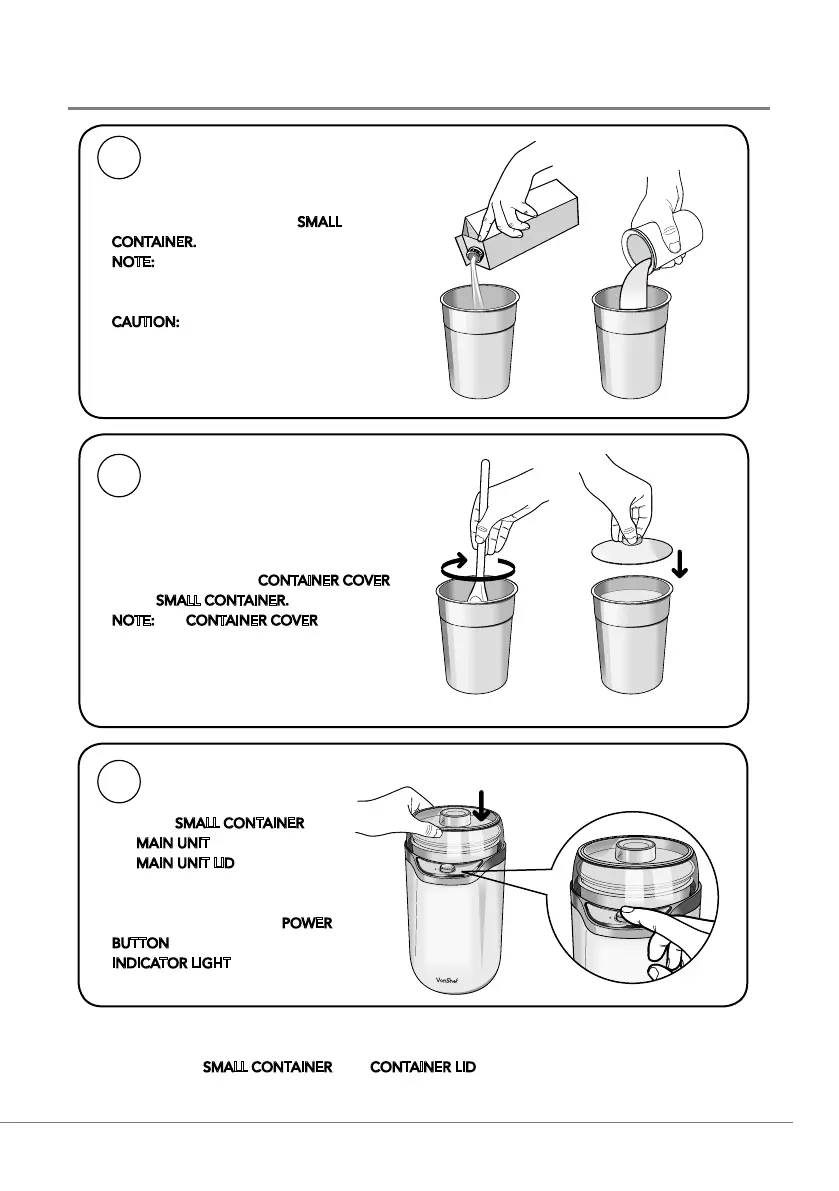 SMALL CONTAINER.
NOTE:
CAUTION:

CONTAINER COVER
SMALL CONTAINER.
NOTE: CONTAINER COVER

SMALL CONTAINER
MAIN UNIT
MAIN UNIT LID
POWER BUTTON
INDICATOR LIGHT

VonShef

SMALL CONTAINER CONTAINER LID