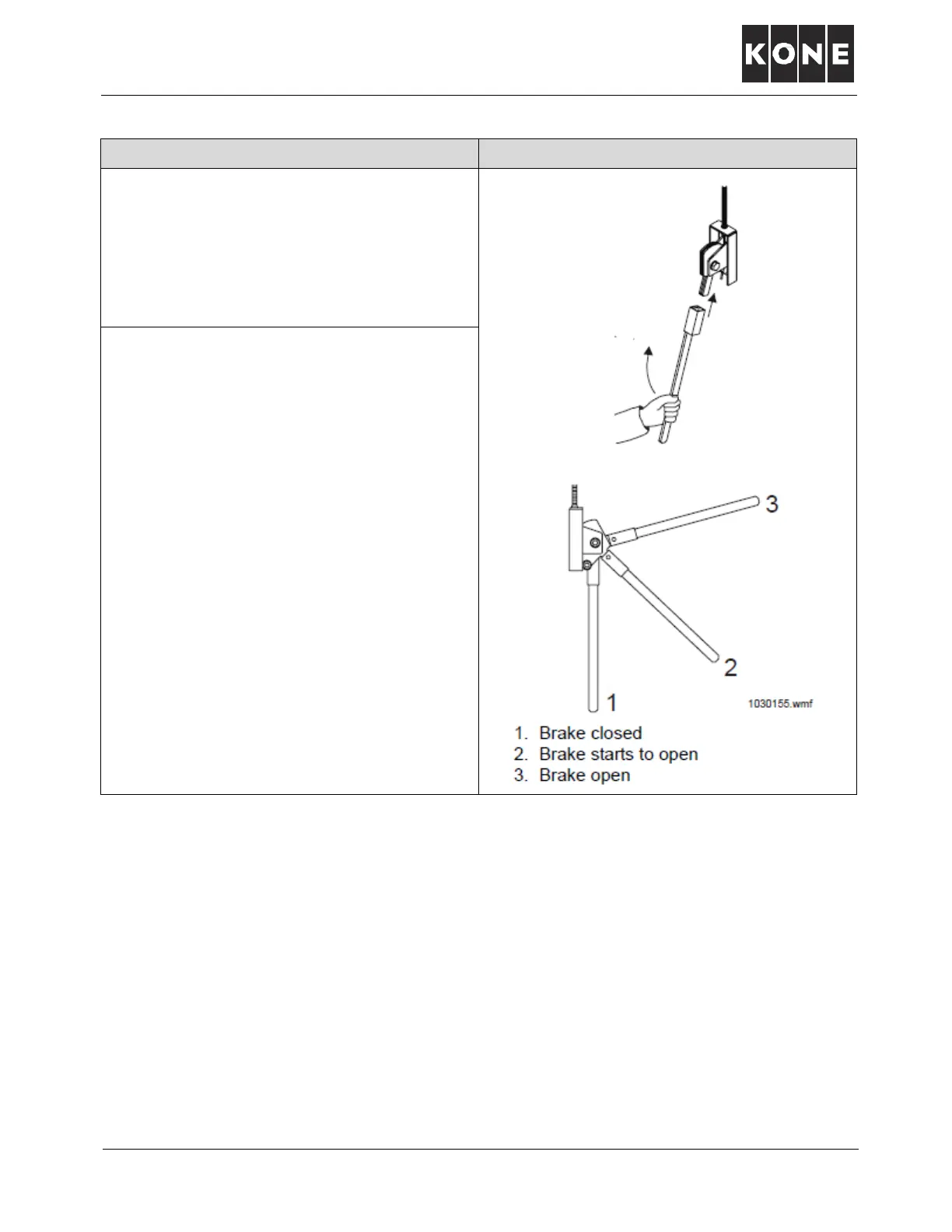 KONE

3

2

1

1030155.wmf

1. Brake closed
2. Brake starts to open
3. Brake open