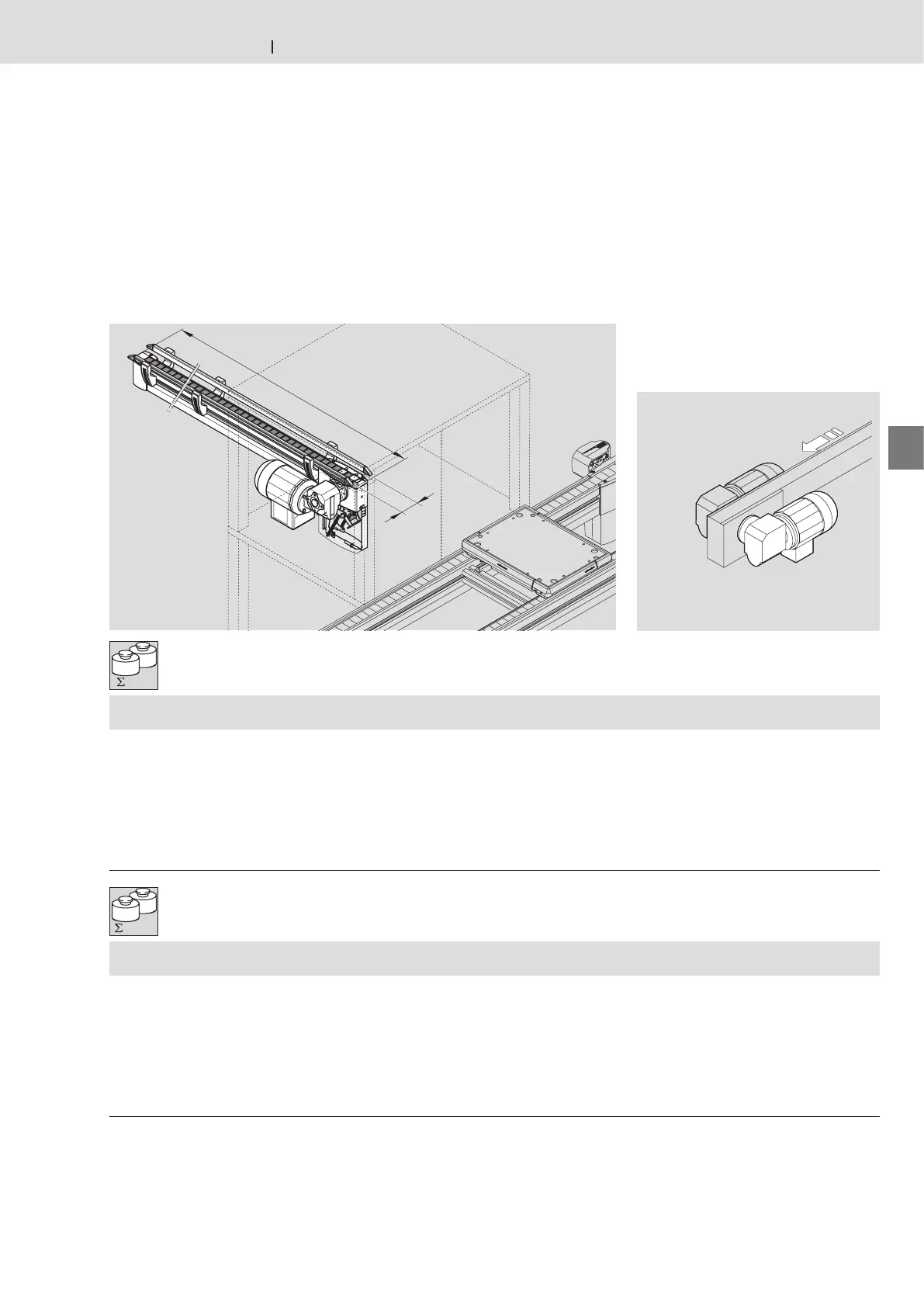 Σ

Σ