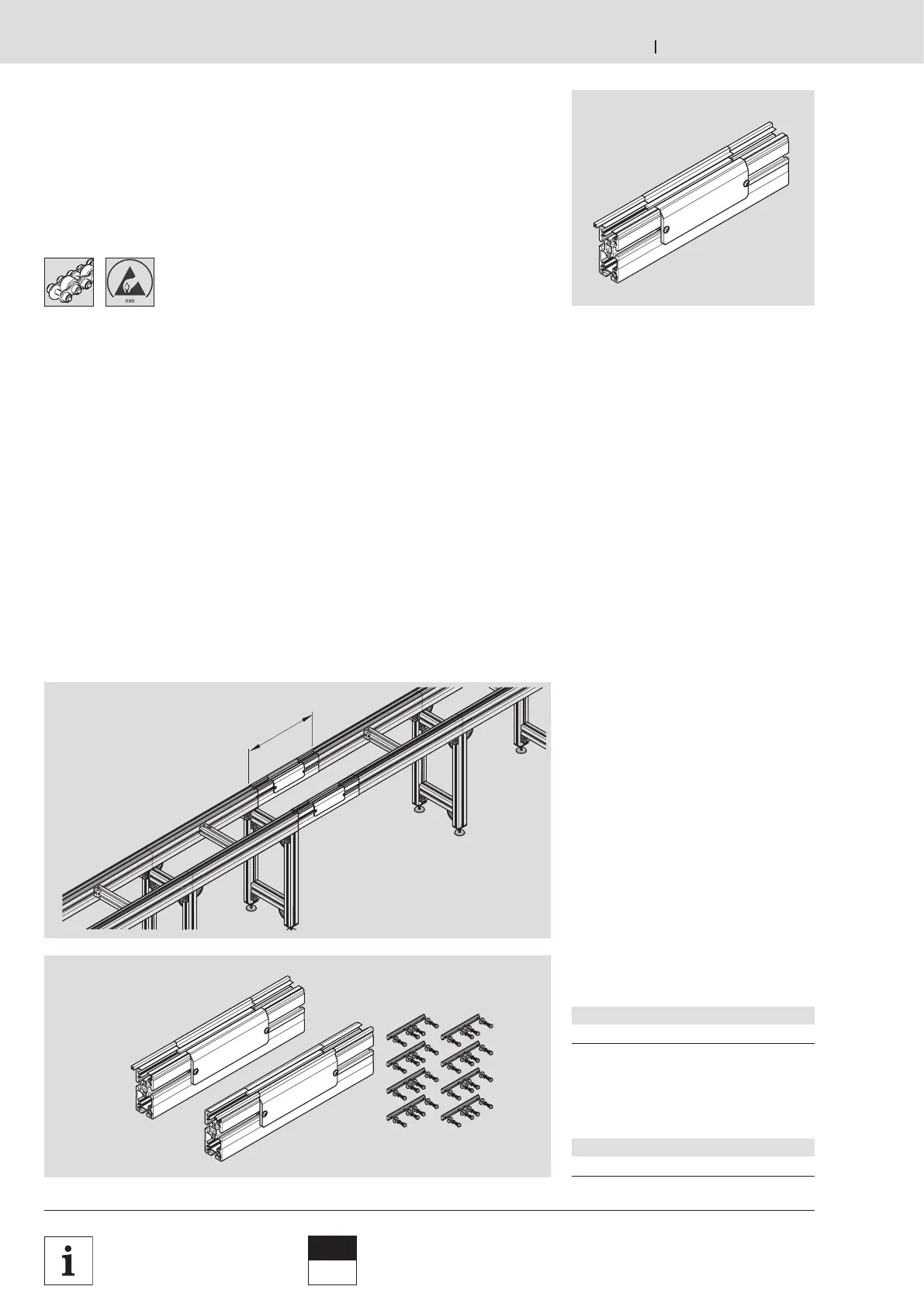 ESD