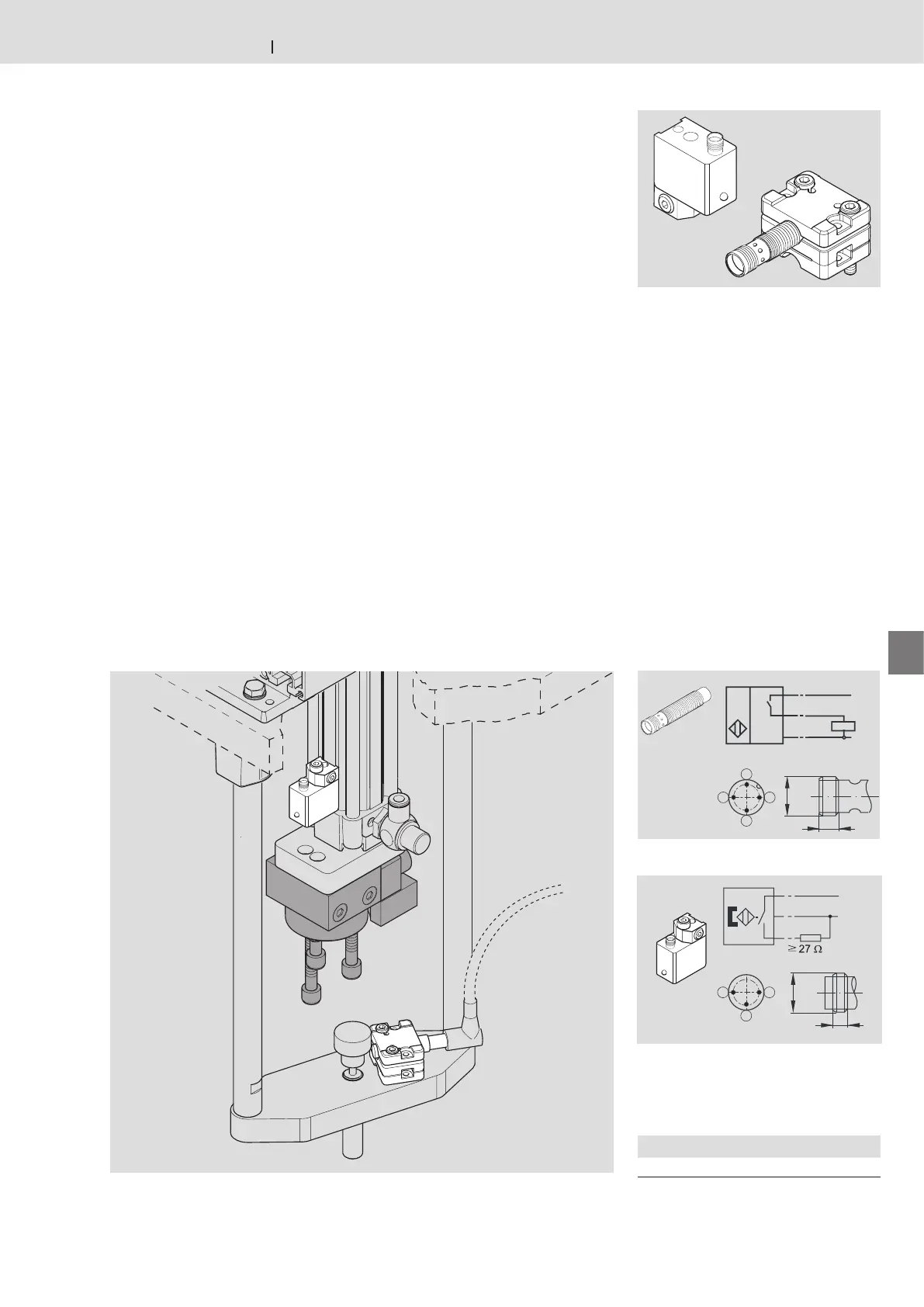 $\geq 27\ \Omega$