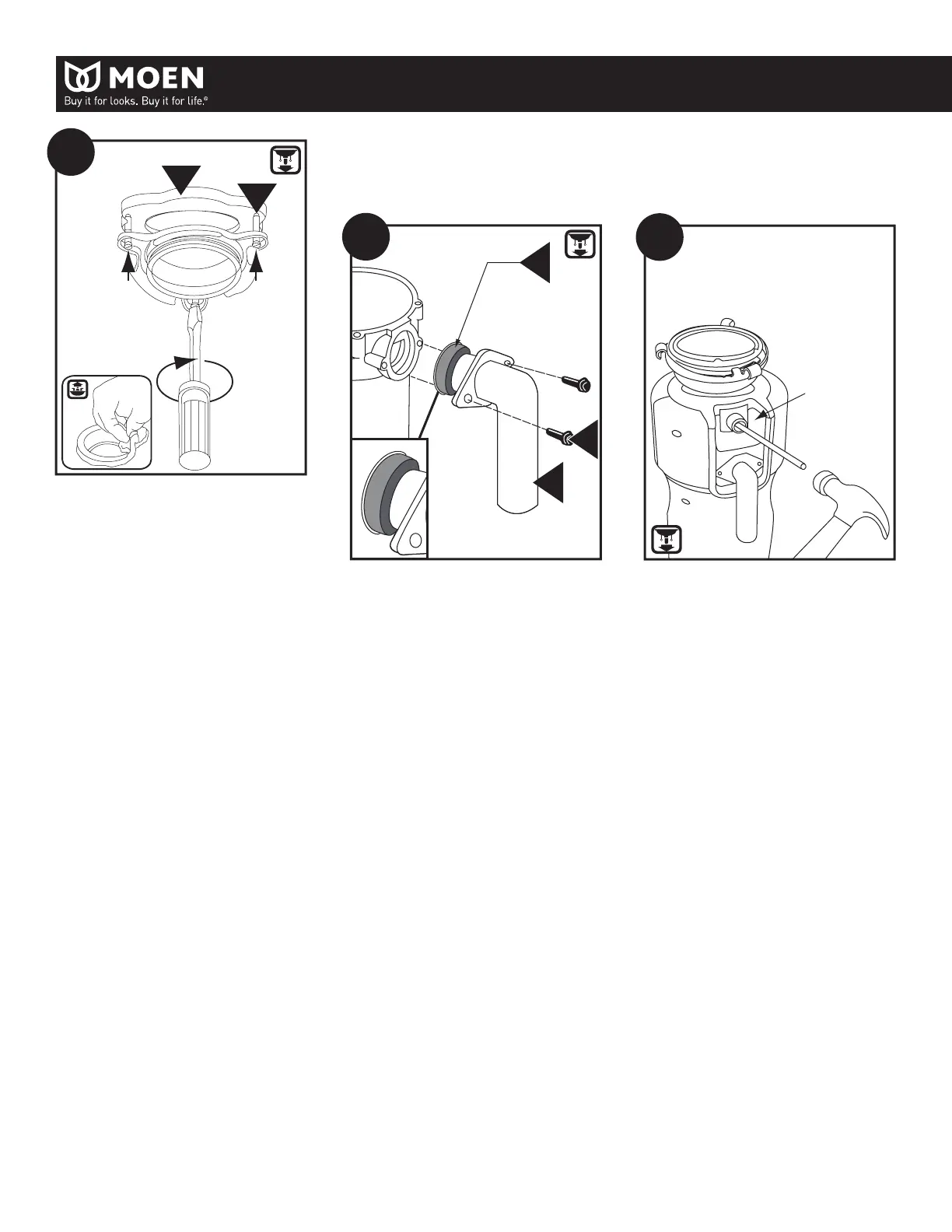 MOEN
Buy it for looks. Buy it for life.®