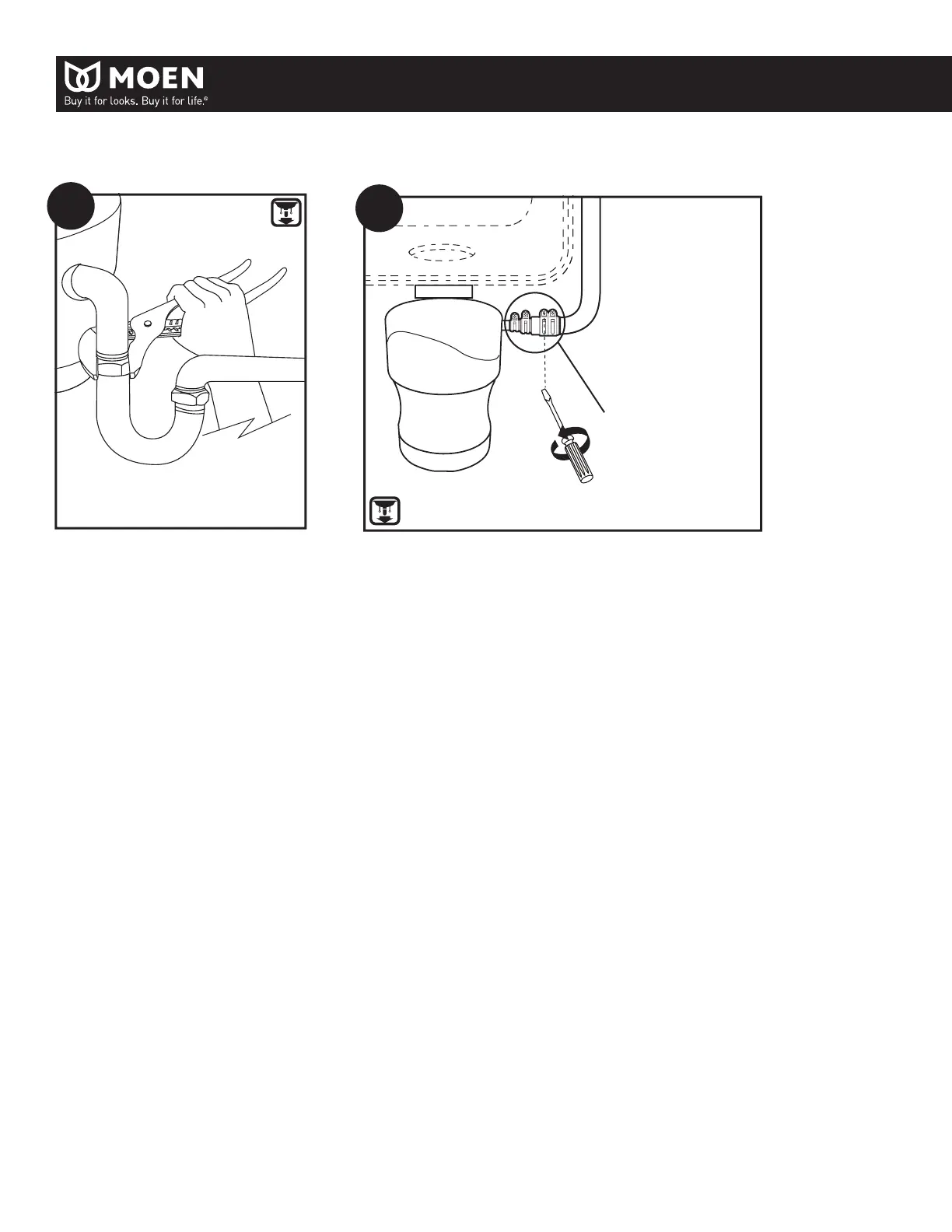 MOEN
Buy it for looks. Buy it for life.®