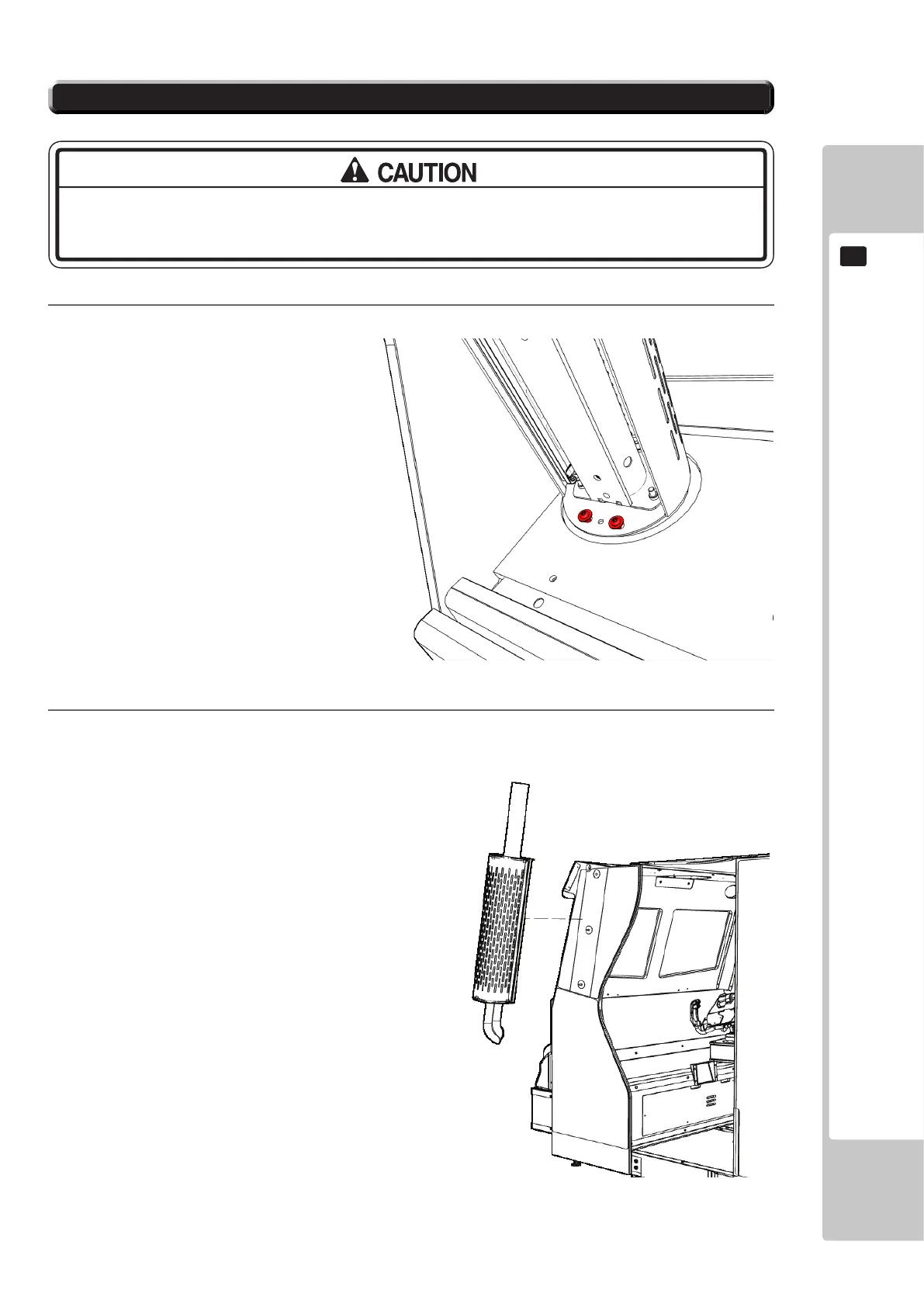 CAUTION