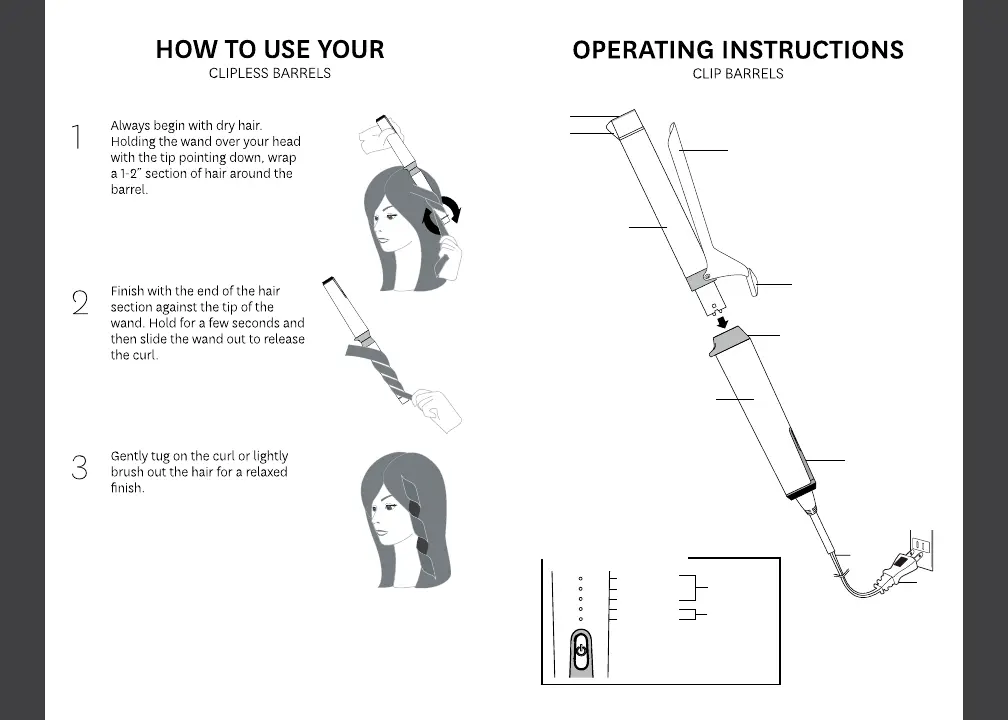 HOW TO USE YOUR
CLIPLESS BARRELS

1 Always begin with dry hair. Holding the wand over your head with the tip pointing down, wrap a 1-2" section of hair around the barrel.

2 Finish with the end of the hair section against the tip of the wand. Hold for a few seconds and then slide the wand out to release the curl.

3 Gently tug on the curl or lightly brush out the hair for a relaxed finish.

OPERATING INSTRUCTIONS
CLIP BARRELS